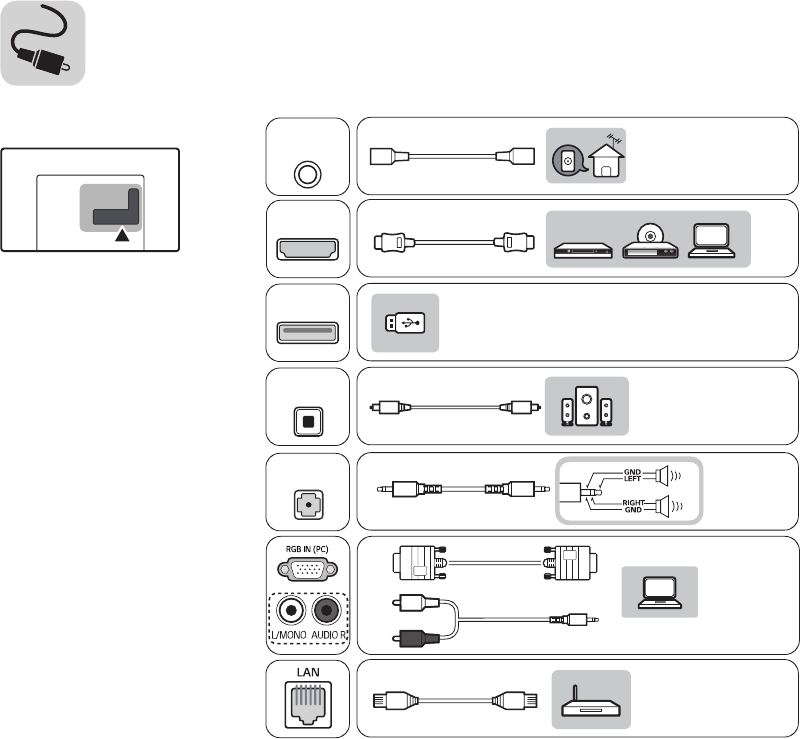 GND
LEFT
RIGHT
GND

RGB IN (PC)
L/MONO AUDIO R

LAN