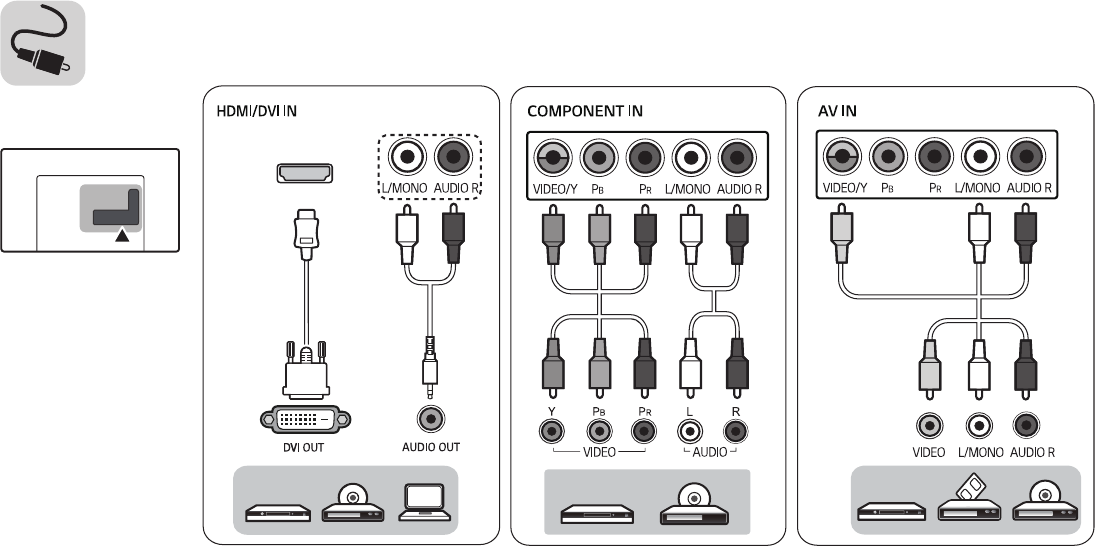 HDMI/DVI IN

L/MONO AUDIO R

DVI OUT

AUDIO OUT

COMPONENT IN

VIDEO/Y $P_B$ $P_R$ L/MONO AUDIO R

Y $P_B$ $P_R$ L R

VIDEO AUDIO

AV IN

VIDEO/Y $P_B$ $P_R$ L/MONO AUDIO R

VIDEO L/MONO AUDIO R