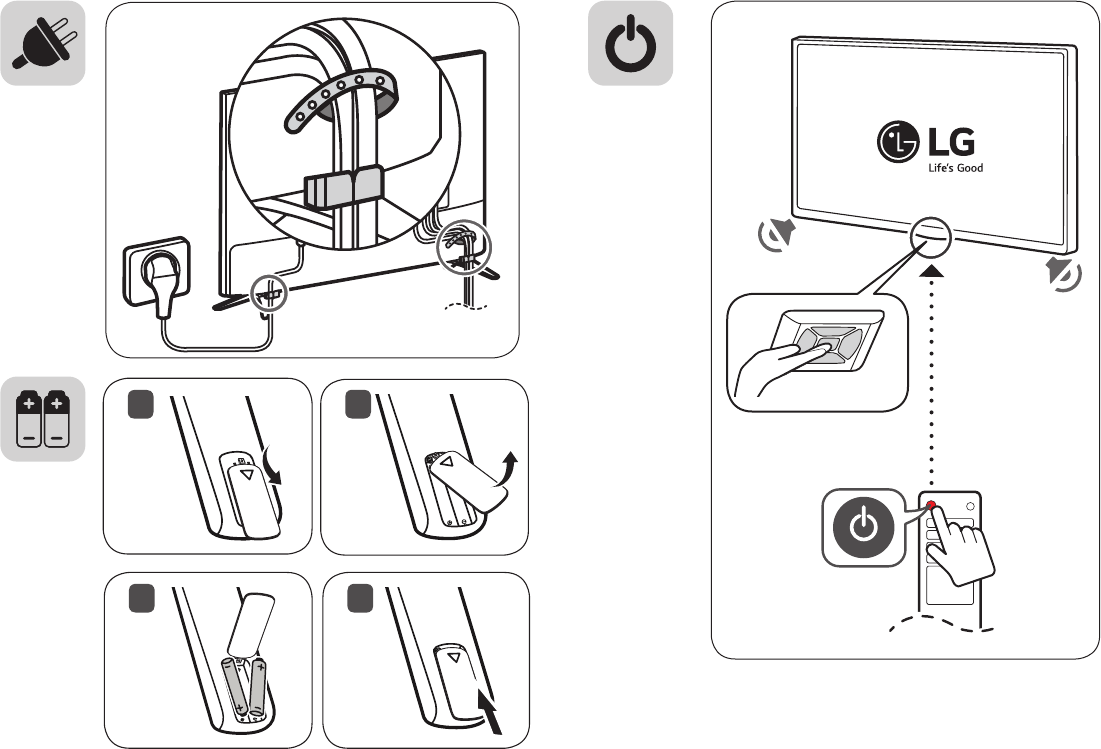 LG
Life's Good