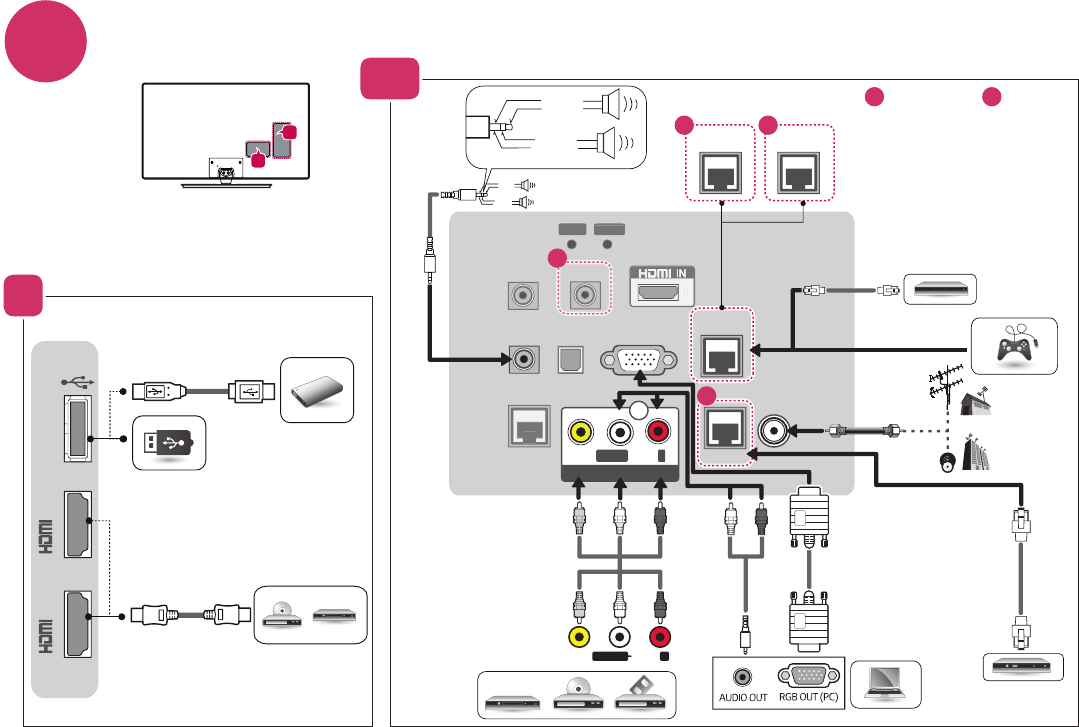 HDMI IN

HDMI

HDMI

AUDIO OUT

RGB OUT (PC)