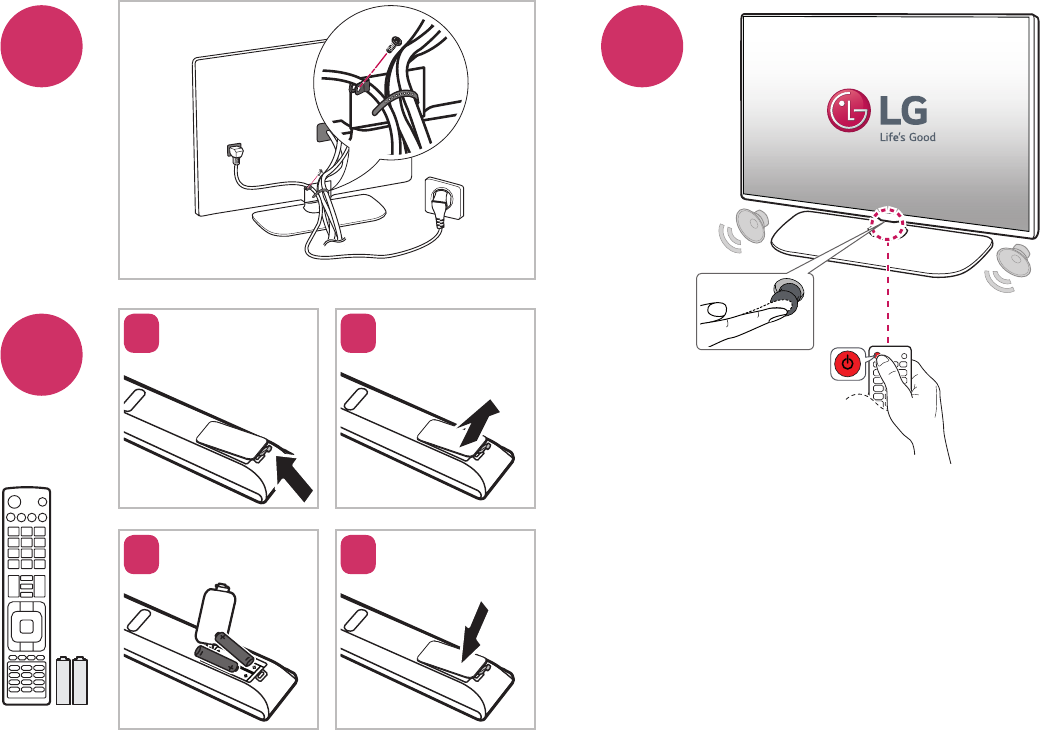 LG
Life's Good