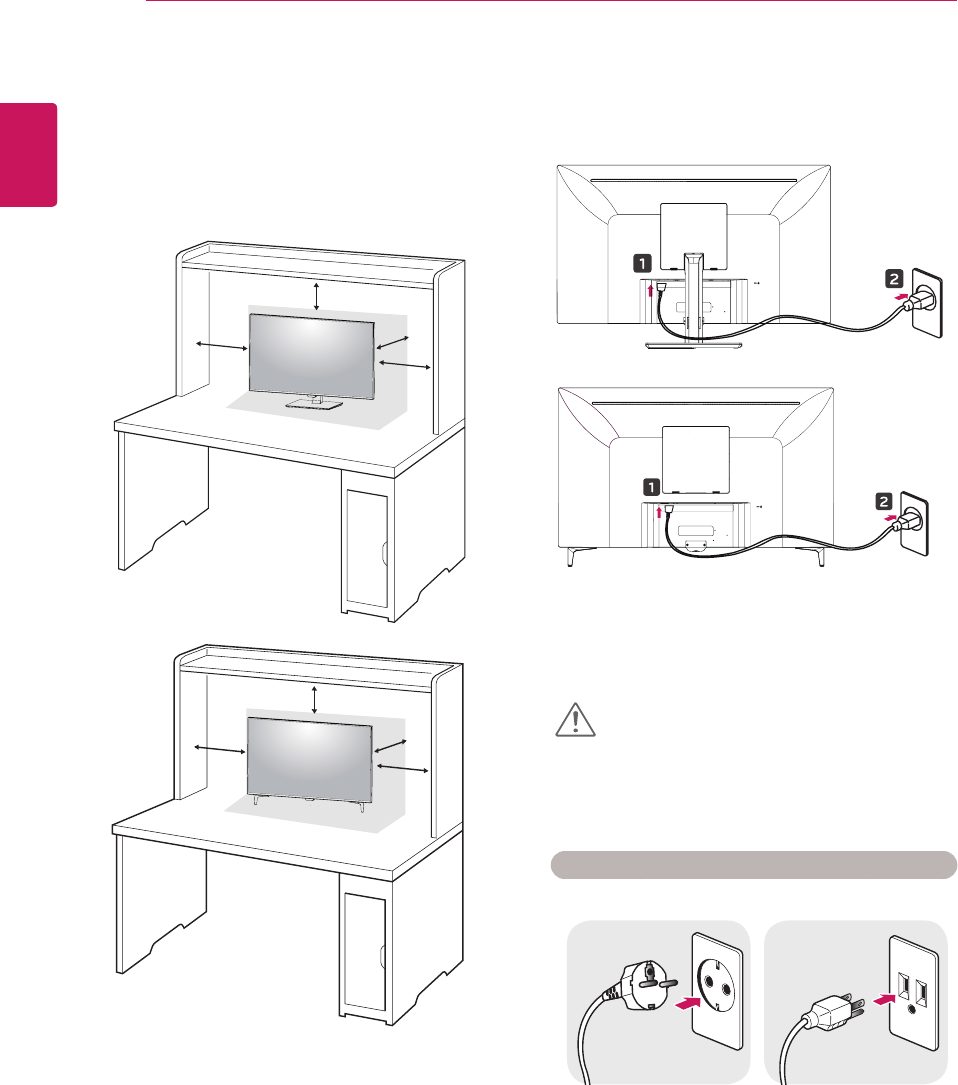 1

2

1

2