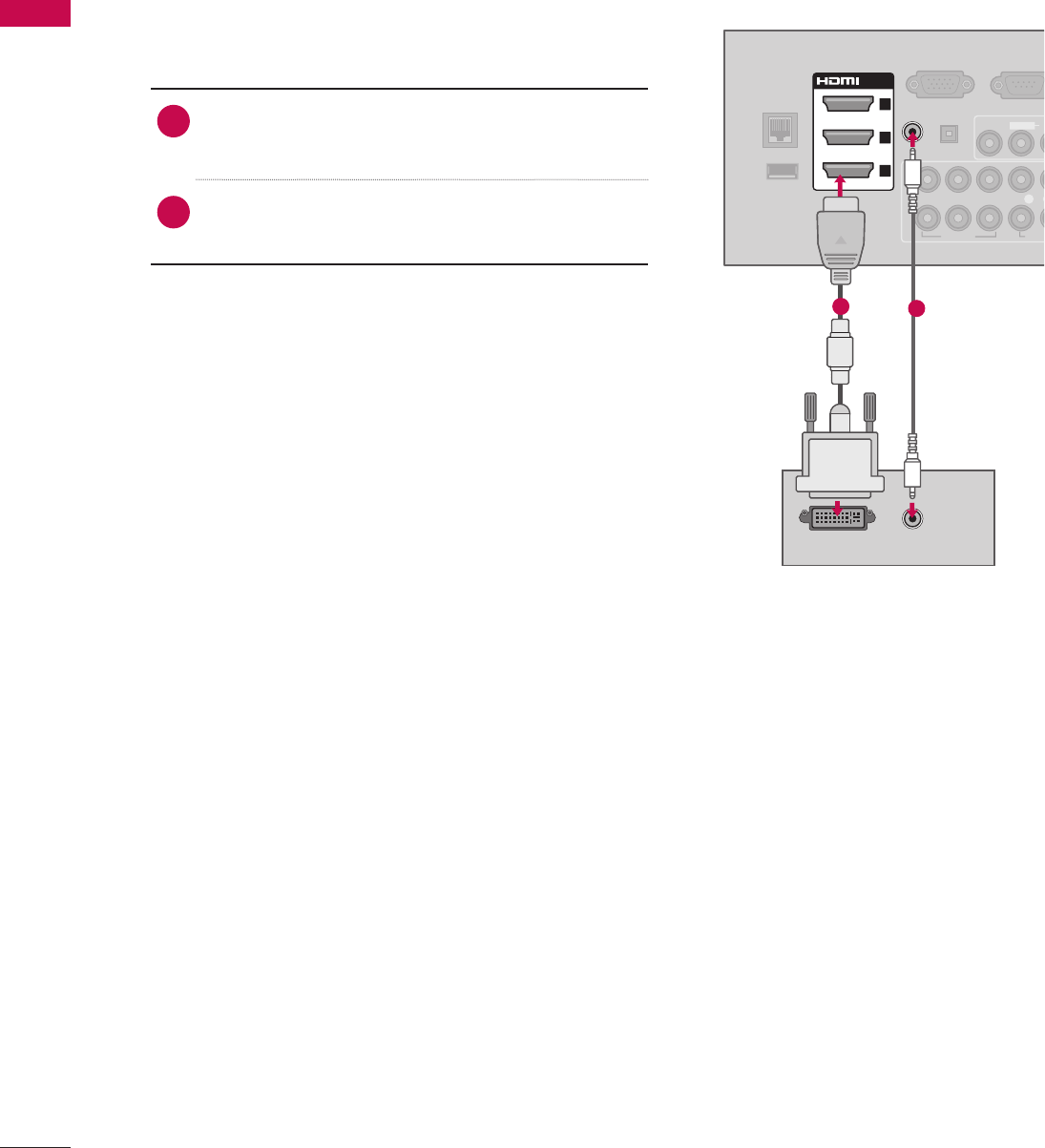 HDMI