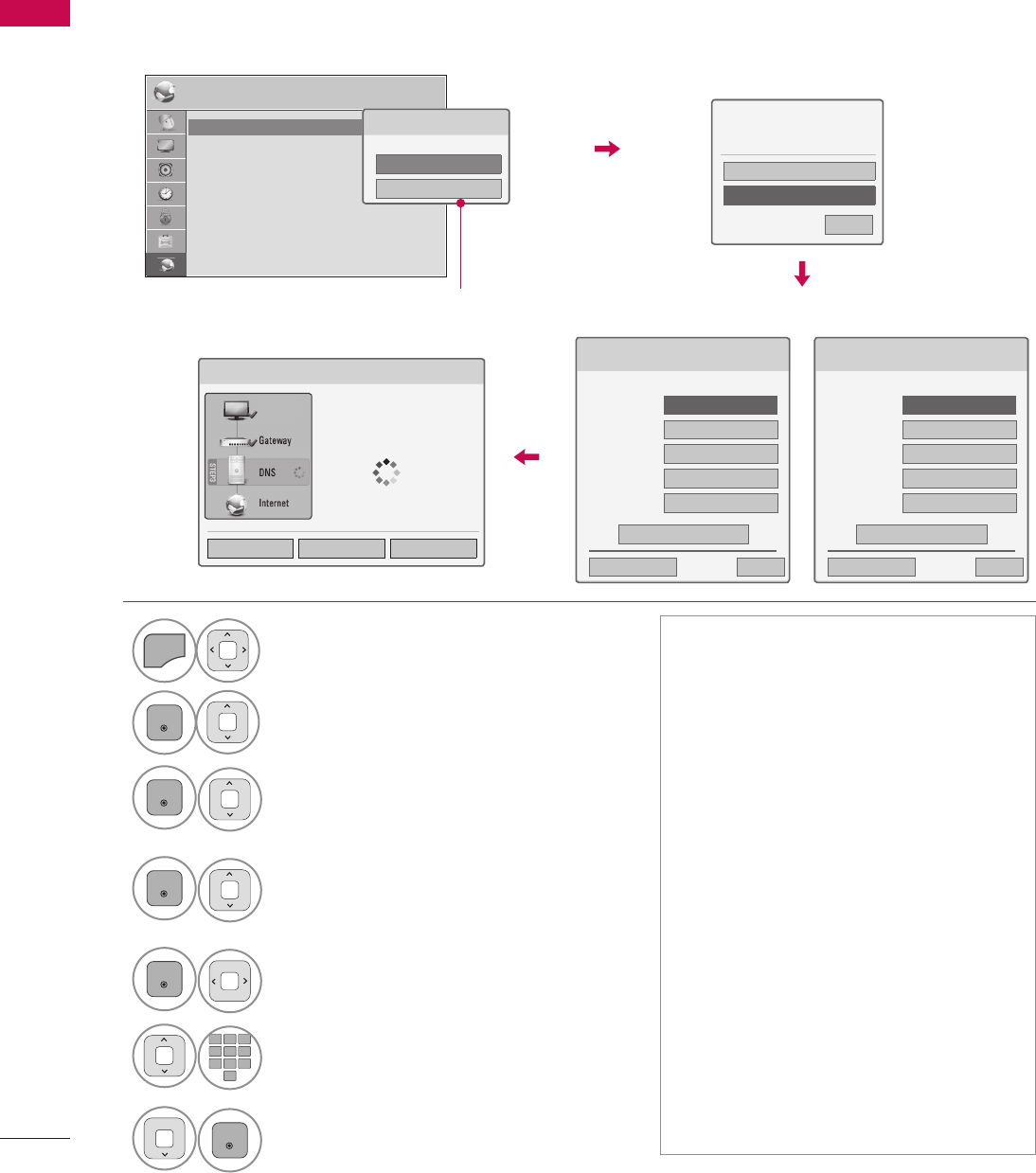 Gateway

DNS

Internet