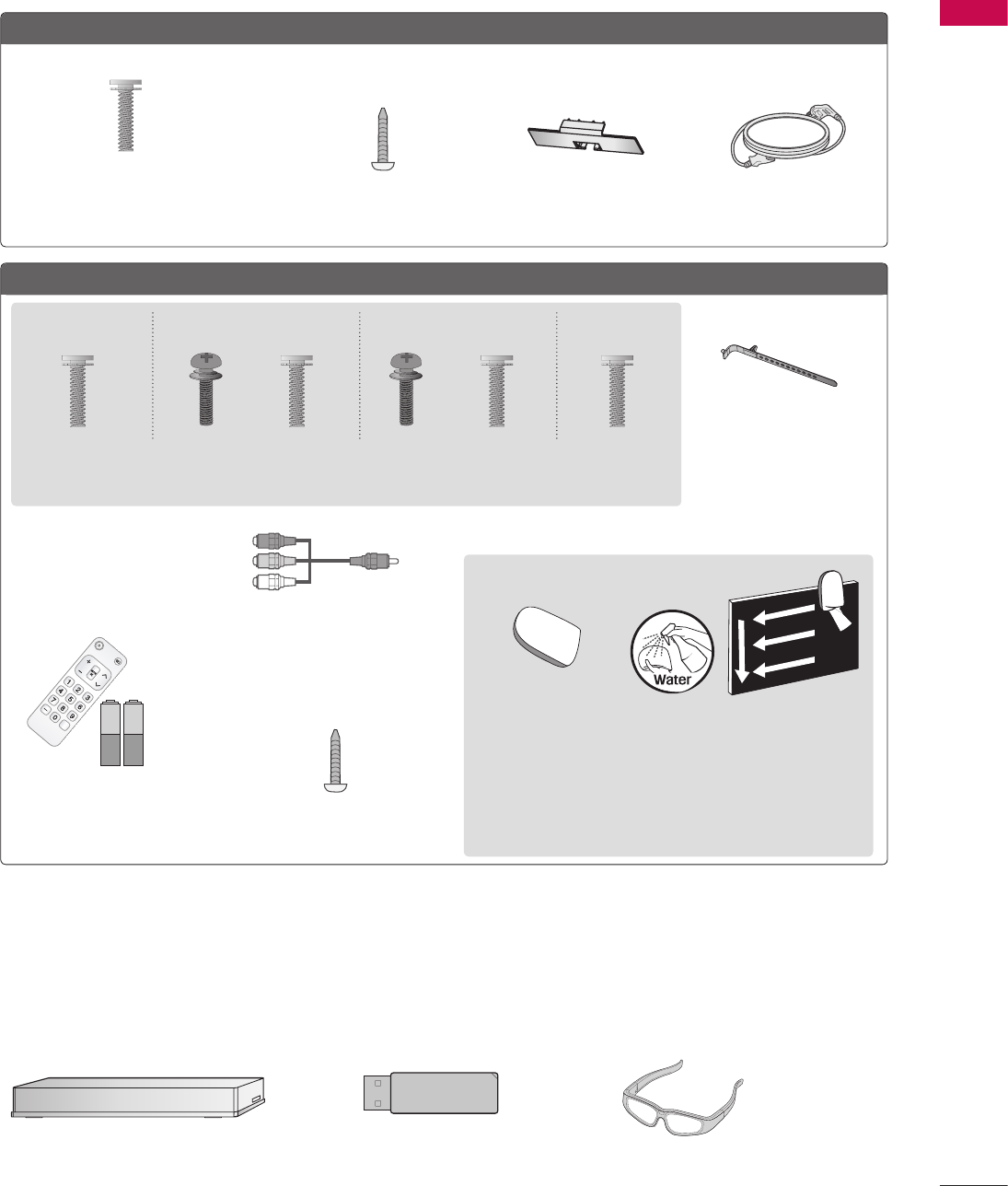 Water