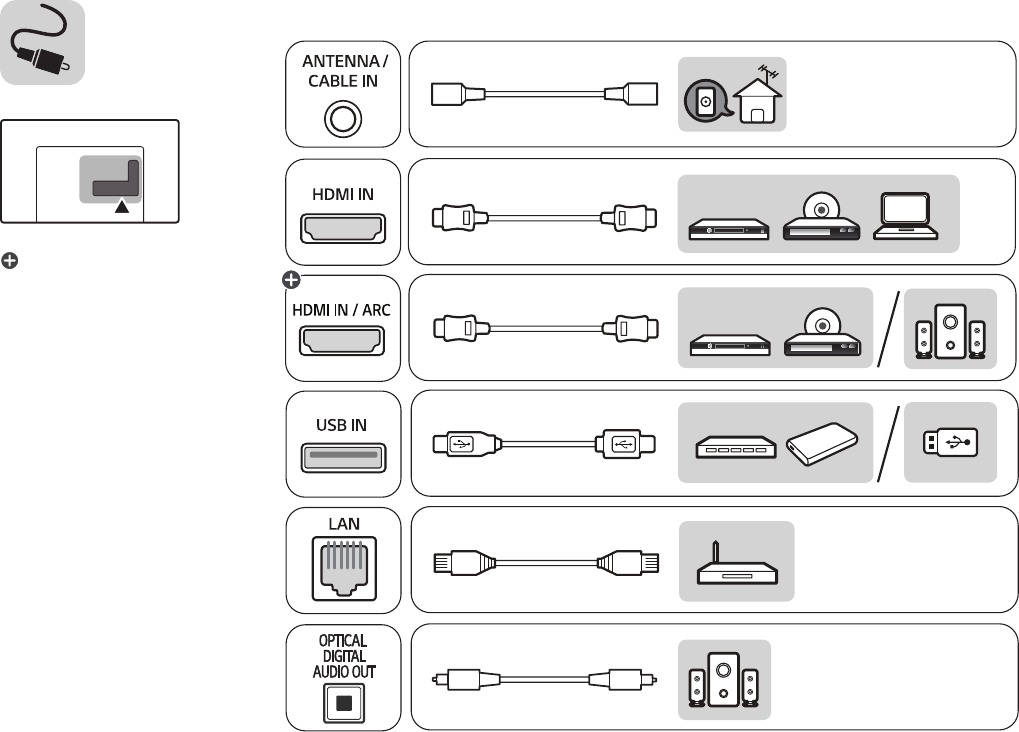 ANTENNA / CABLE IN

HDMI IN

HDMI IN / ARC

USB IN

LAN

OPTICAL DIGITAL AUDIO OUT