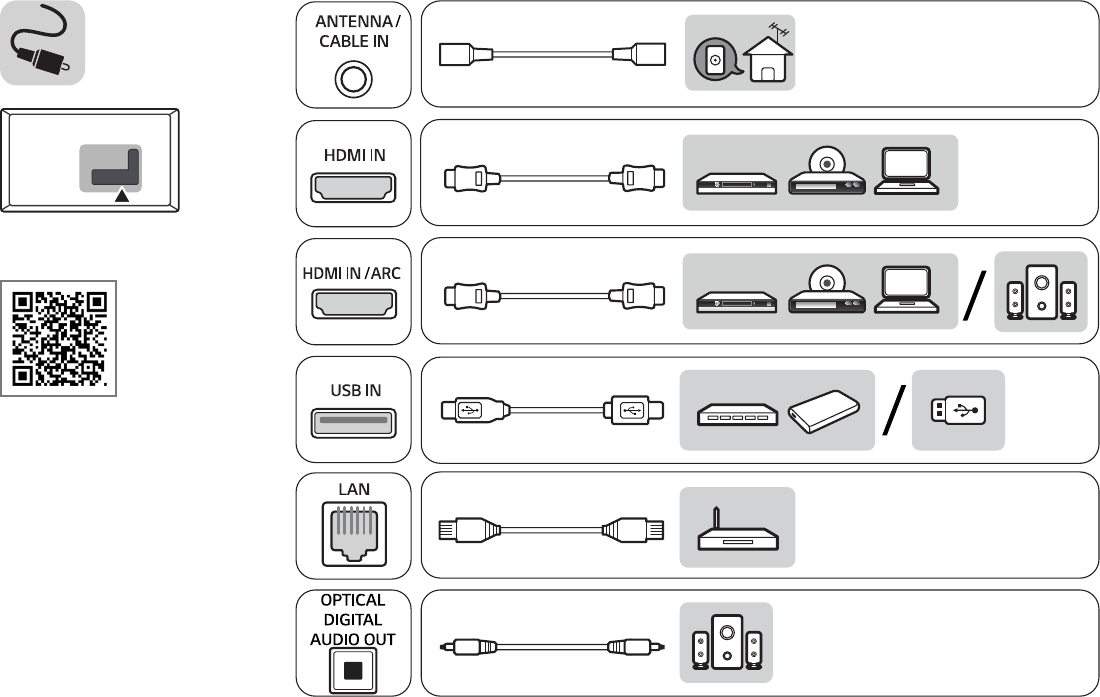 ANTENNA / CABLE IN

HDMI IN

HDMI IN / ARC

/

USB IN

/

LAN

OPTICAL DIGITAL AUDIO OUT