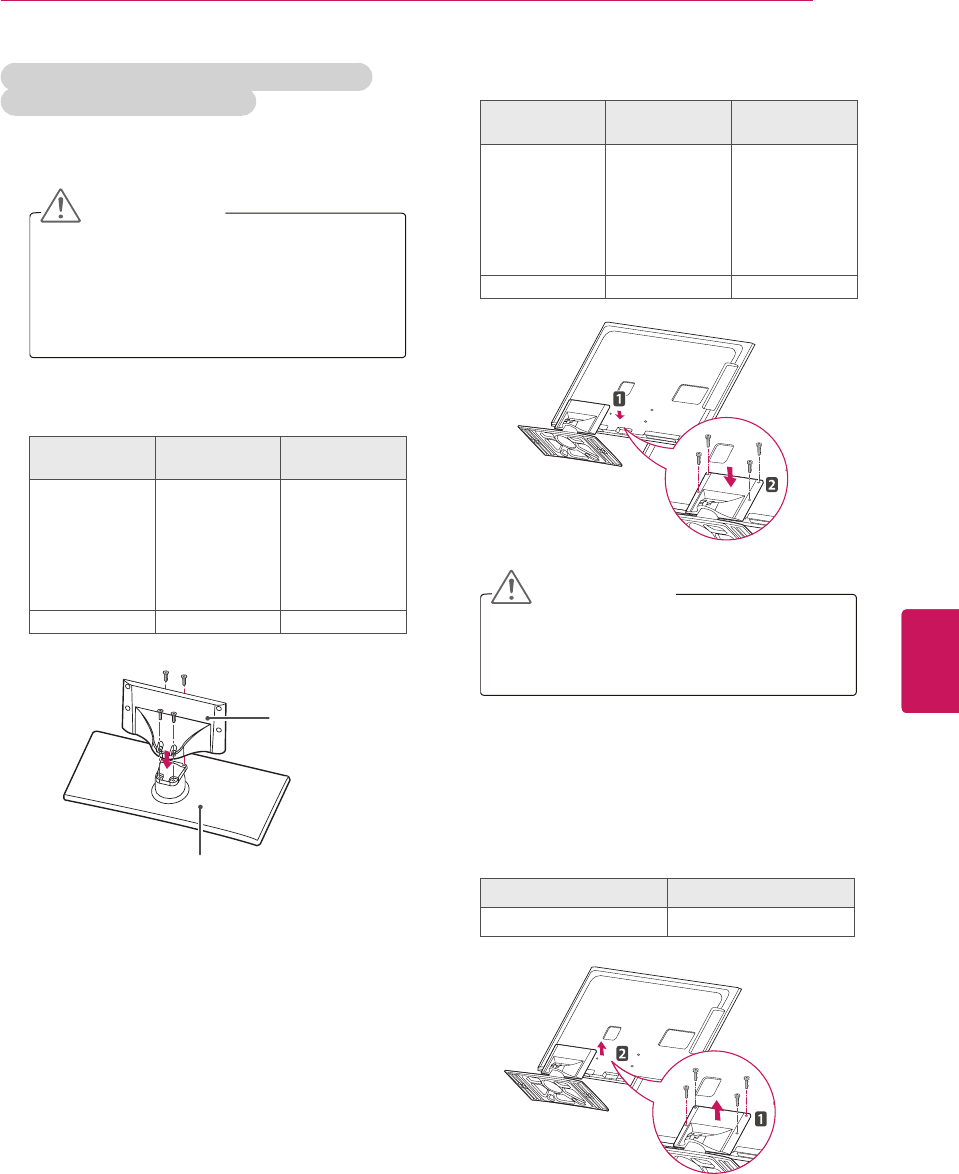 1

2

2

1