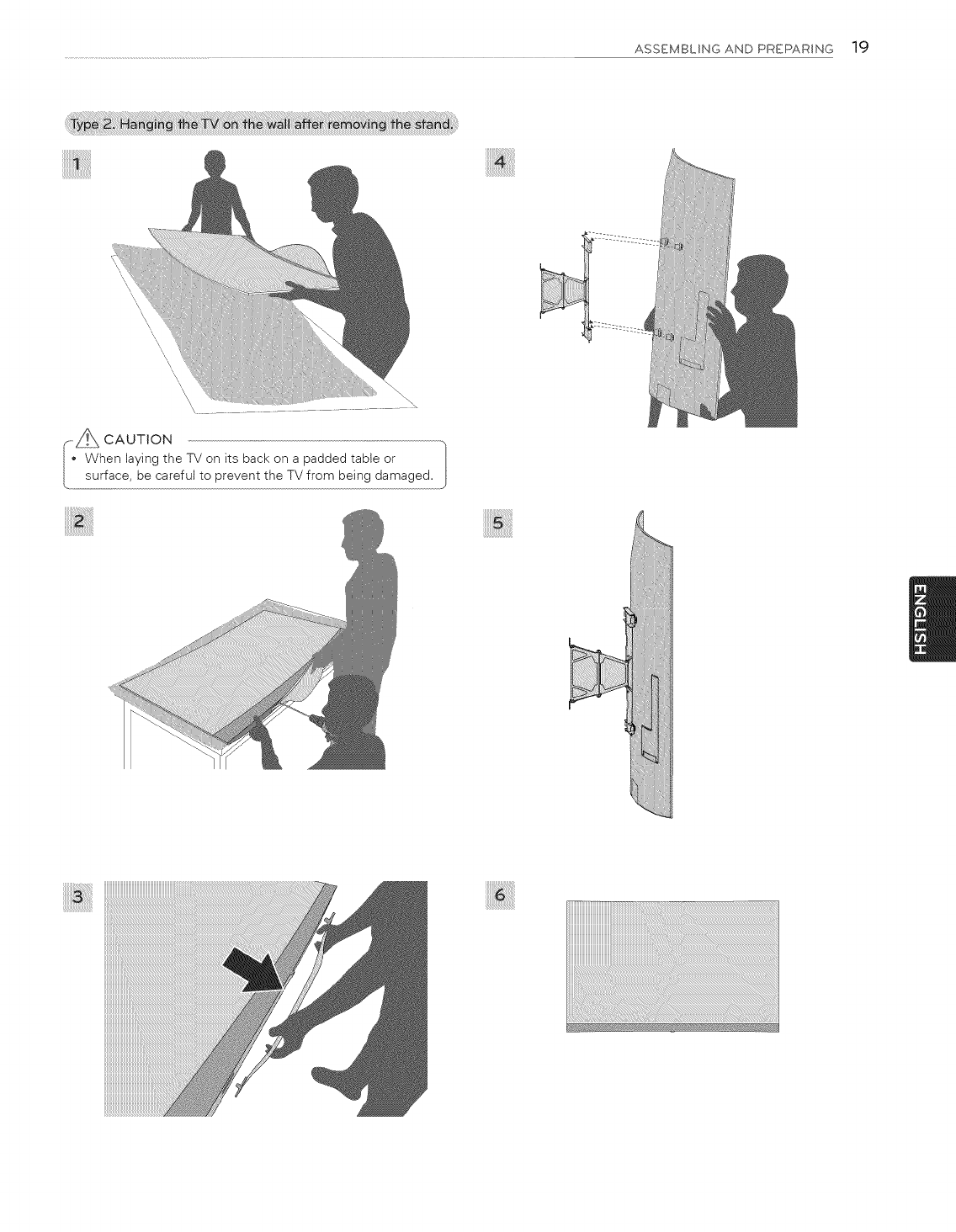 ASSEMBLING AND PREPARING 19

Type 2. Hanging the TV on the wall after removing the stand.

1

CAUTION
• When laying the TV on its back on a padded table or surface, be careful to prevent the TV from being damaged.

2

3

4

5

6

ENGLISH