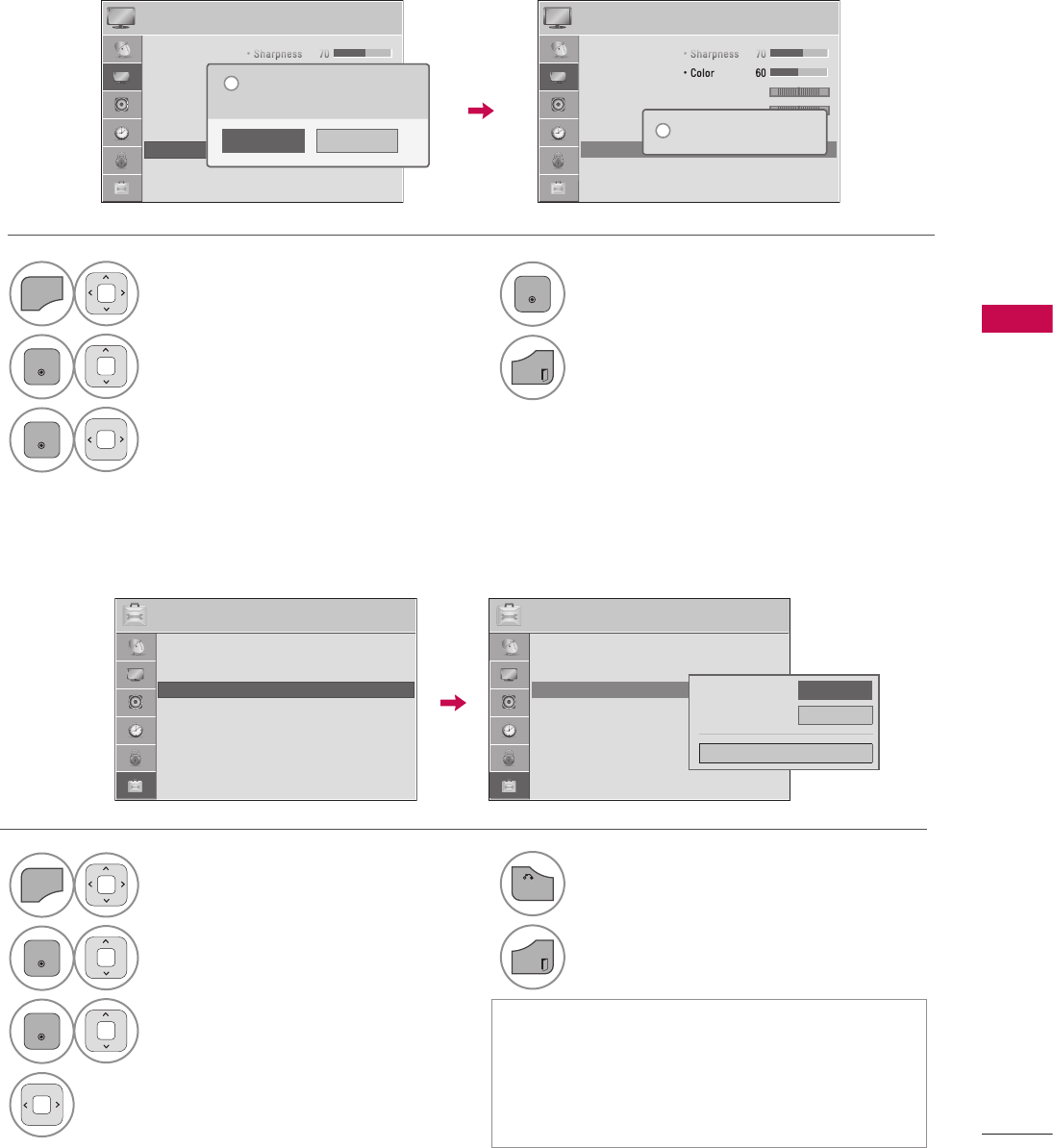 • Sharpness 70

• Sharpness 70
• Color 60