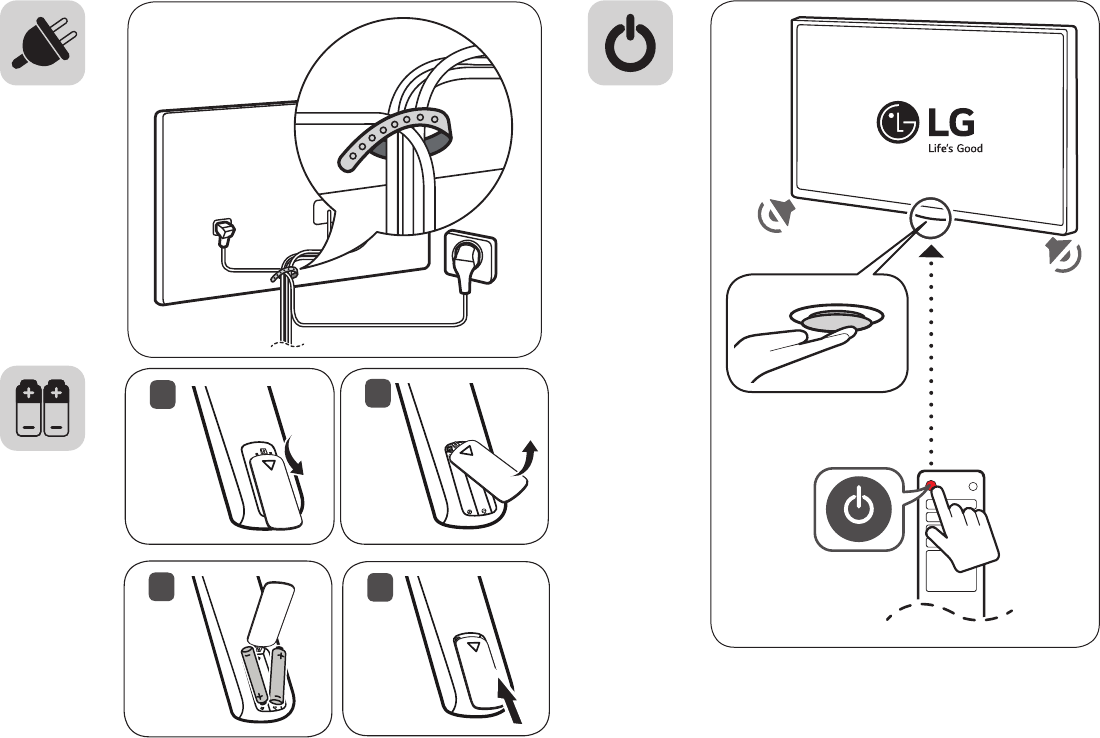 LG
Life's Good