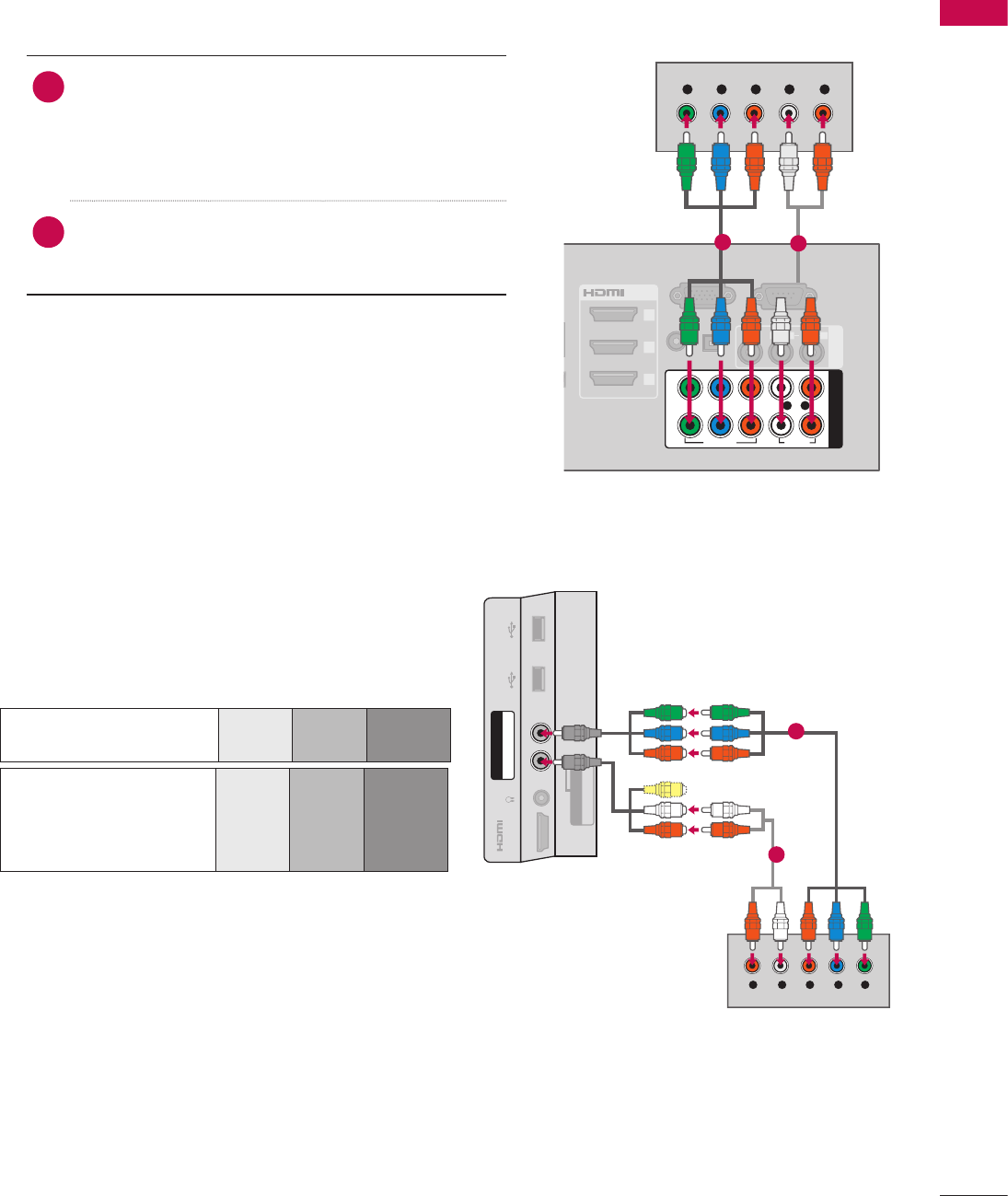 HDMI

HDMI