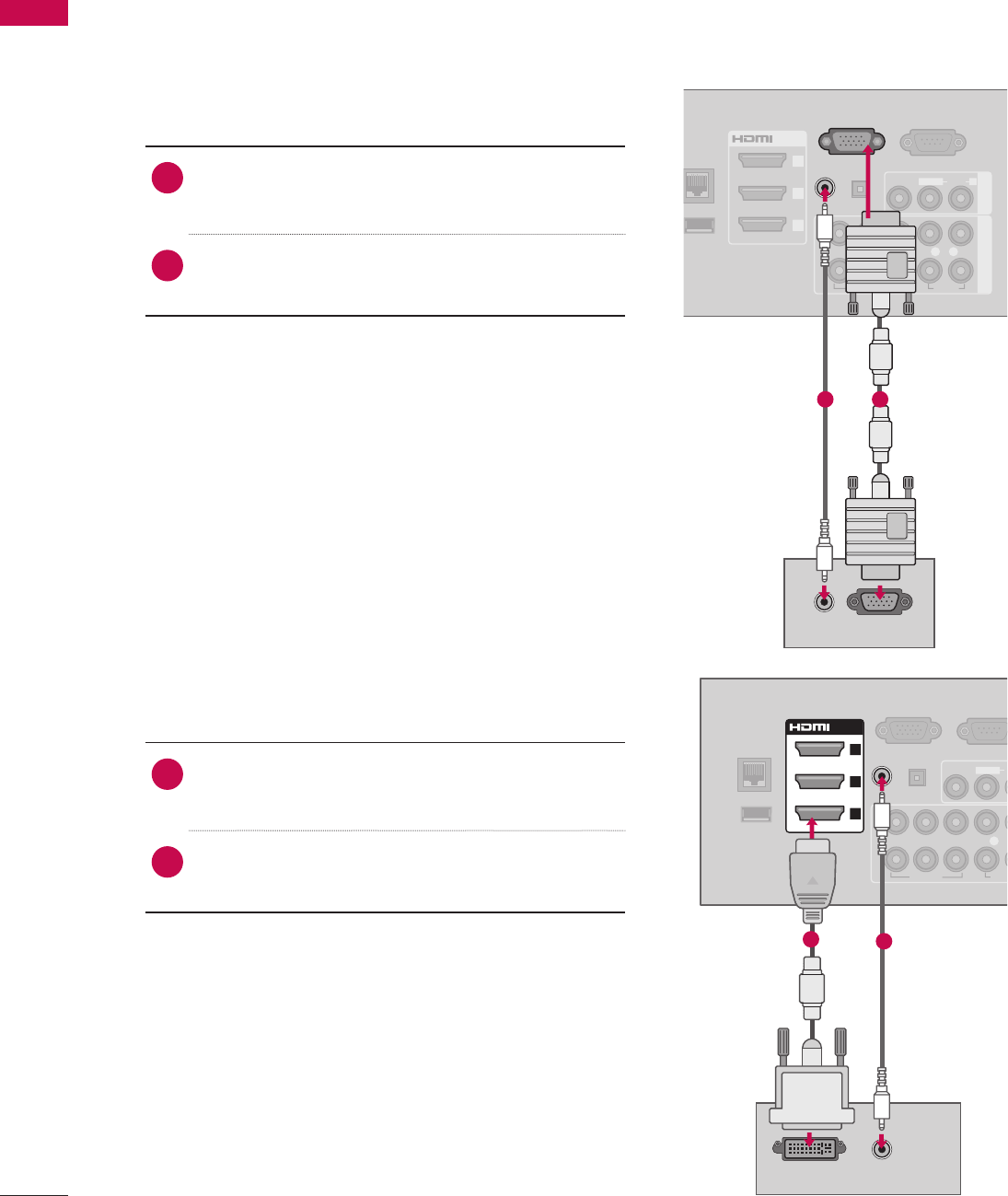 HDMI

HDMI