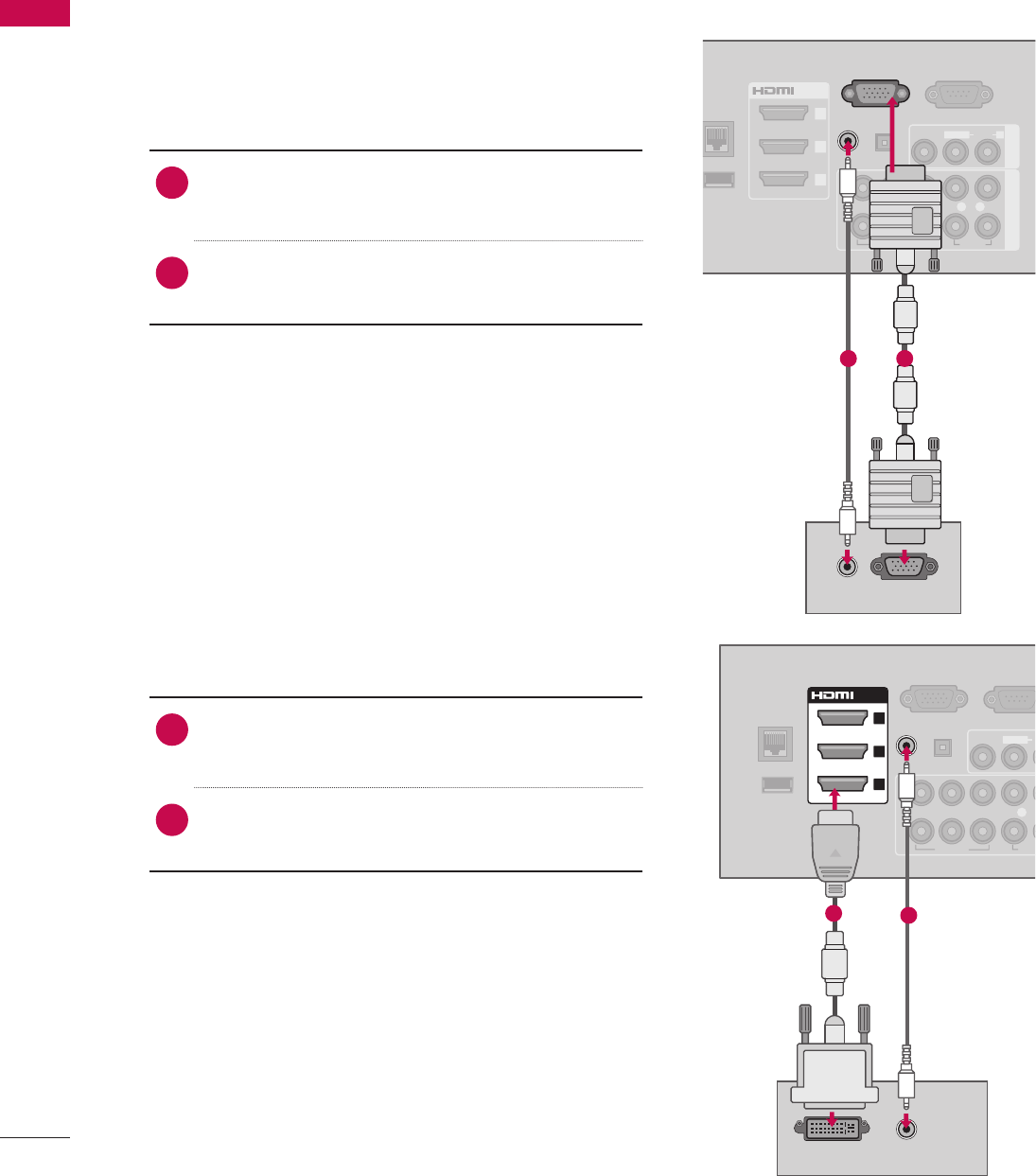 HDMI

HDMI