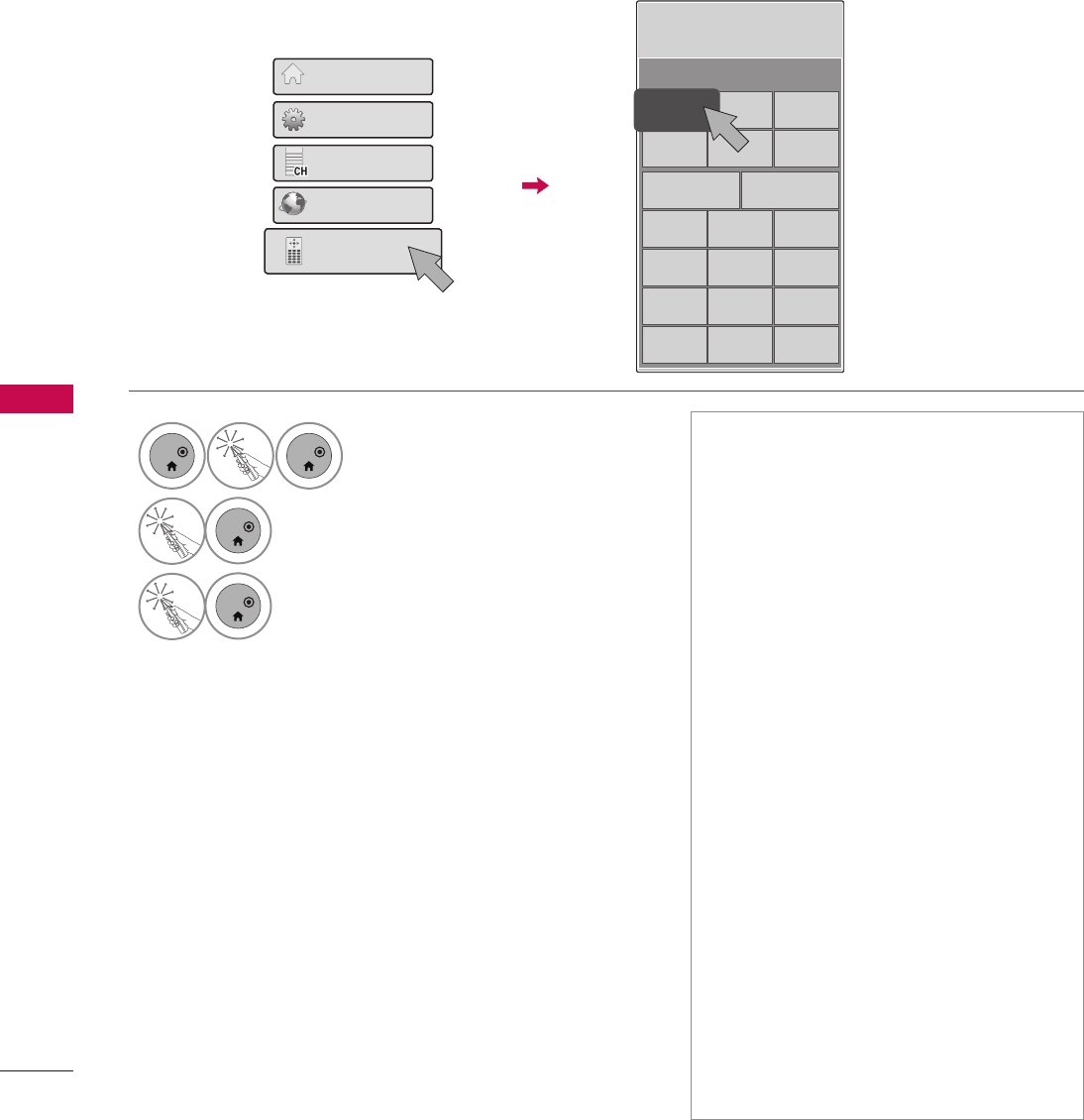 CH