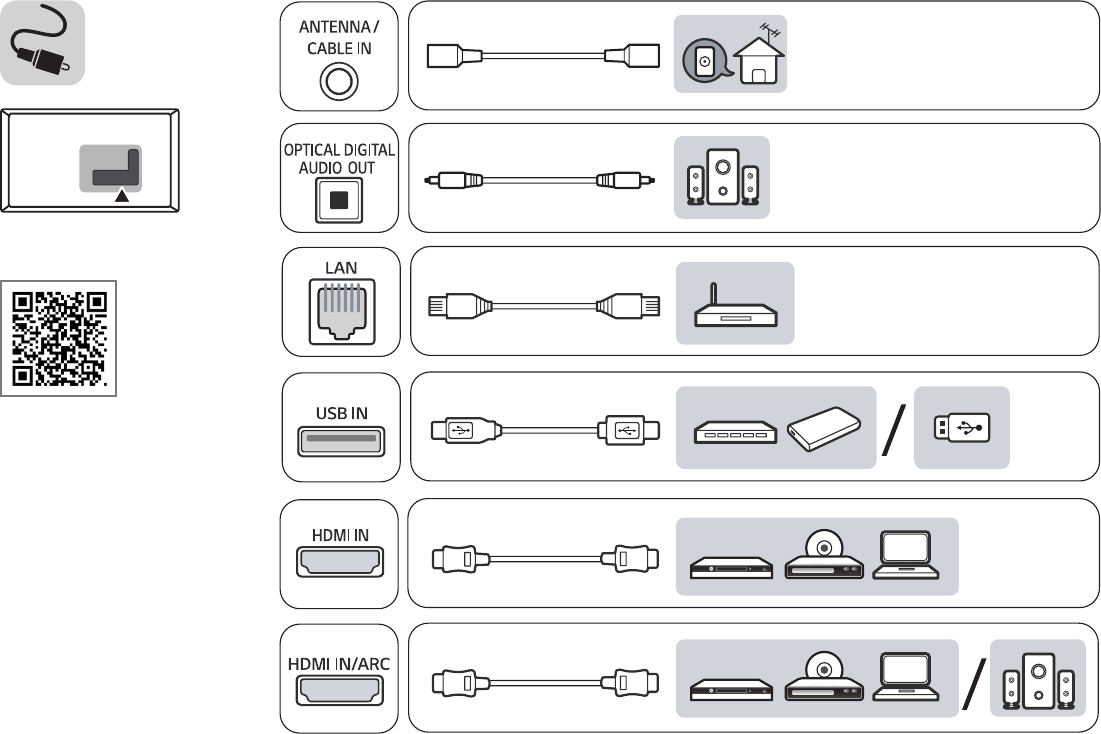 ANTENNA / CABLE IN

OPTICAL DIGITAL AUDIO OUT

LAN

USB IN

HDMI IN

HDMI IN/ARC