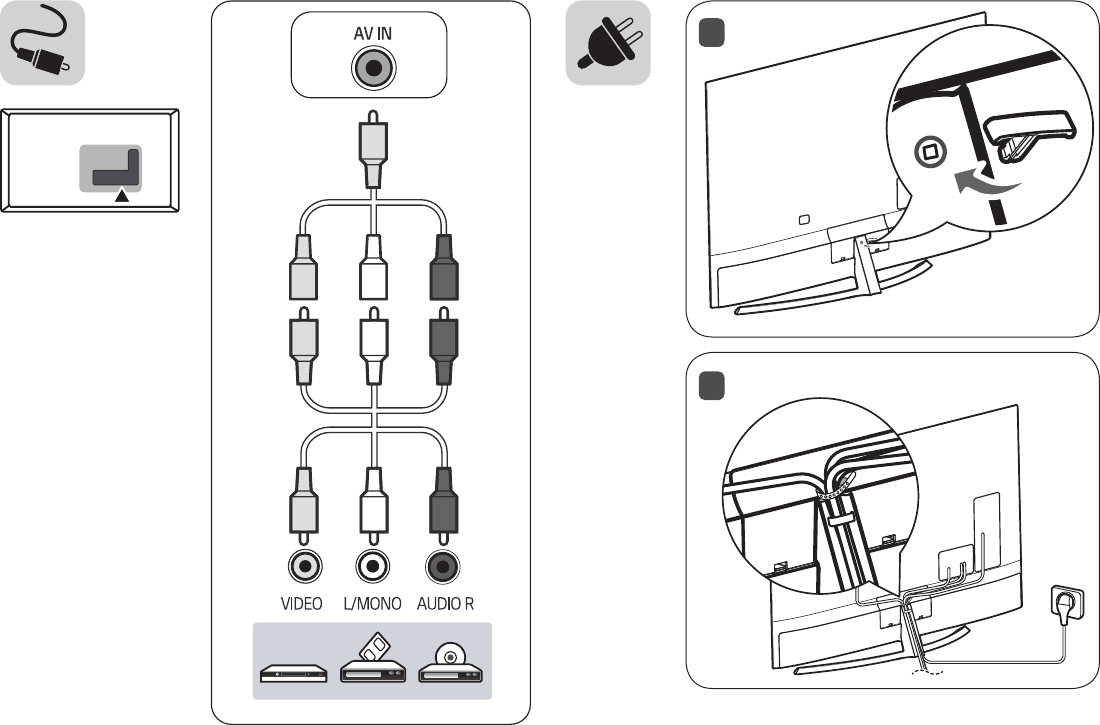 AV IN

VIDEO L/MONO AUDIO R