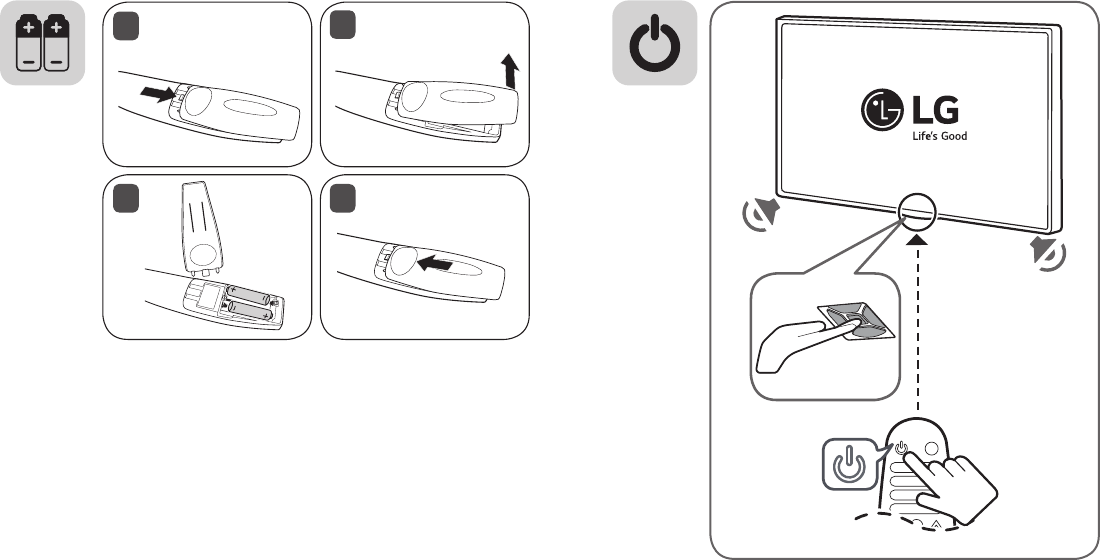 LG
Life's Good