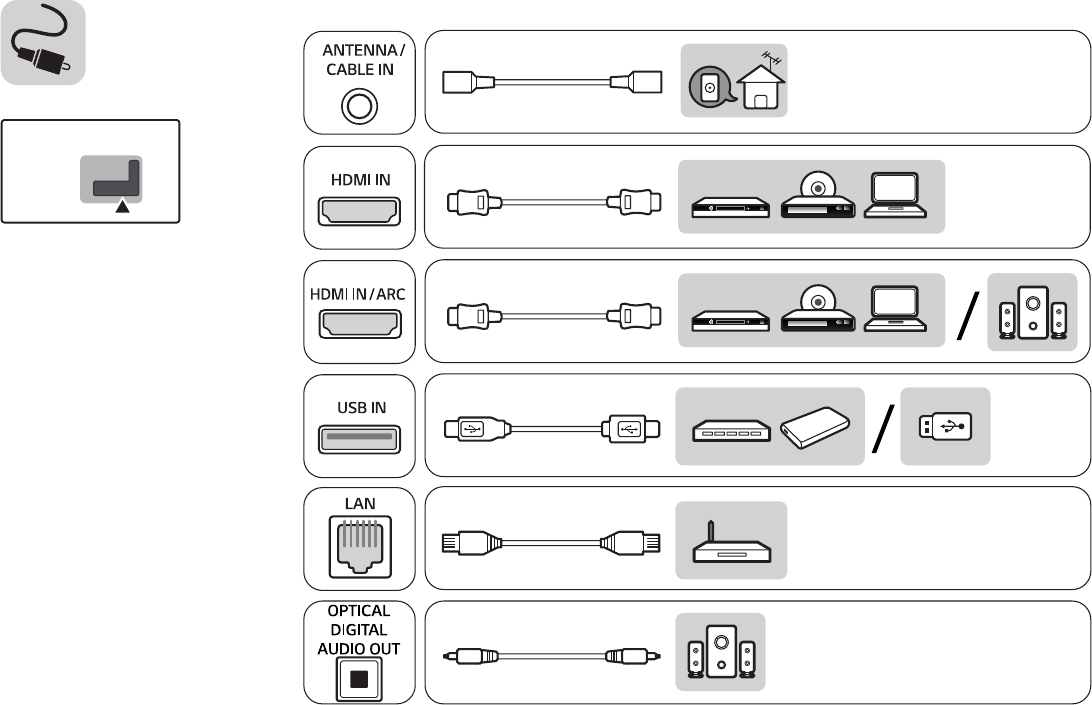 ANTENNA / CABLE IN

HDMI IN

HDMI IN / ARC

/

USB IN

/

LAN

OPTICAL DIGITAL AUDIO OUT