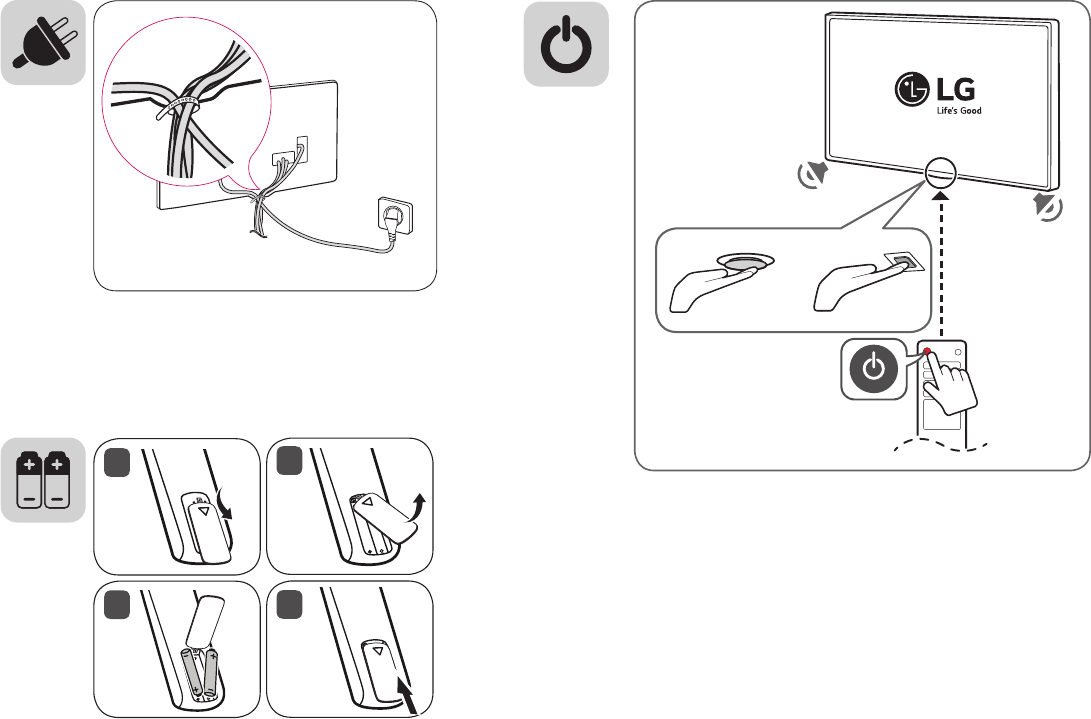 LG
Life's Good