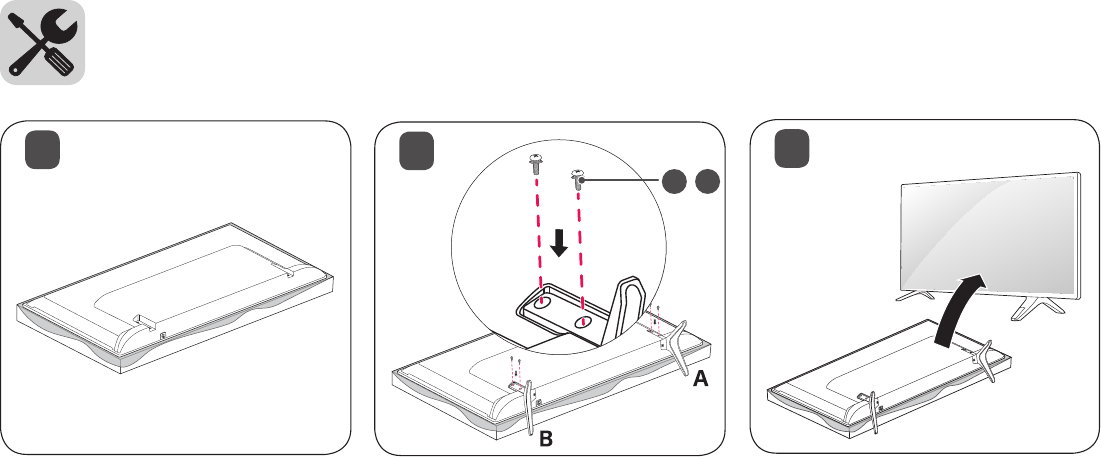 A

B