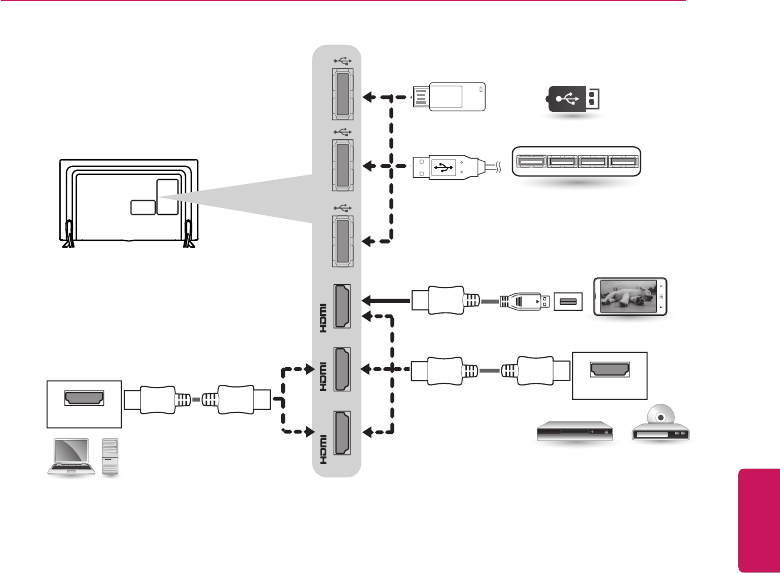 HDMI
HDMI
HDMI