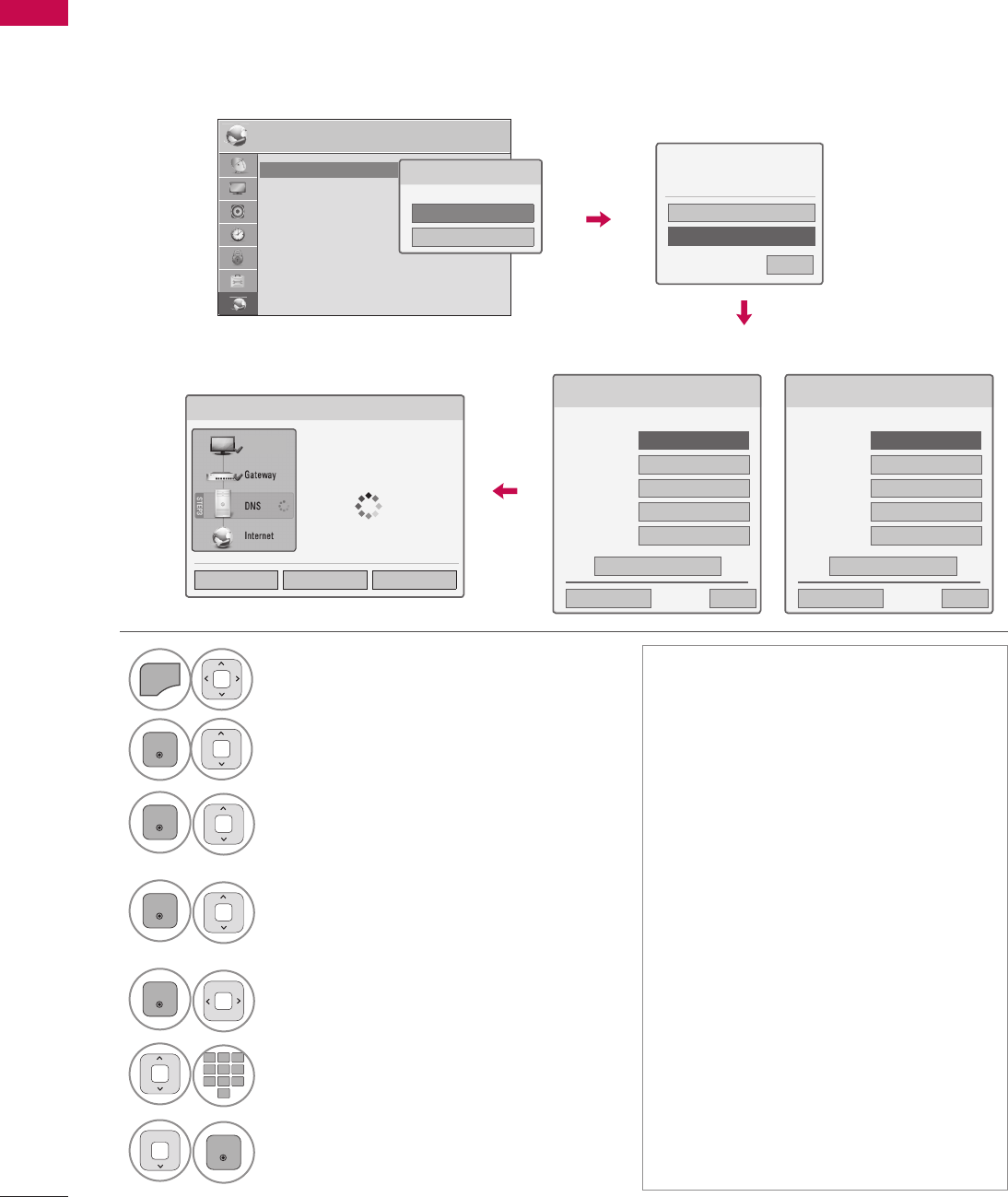 Gateway

STEP3

DNS

Internet