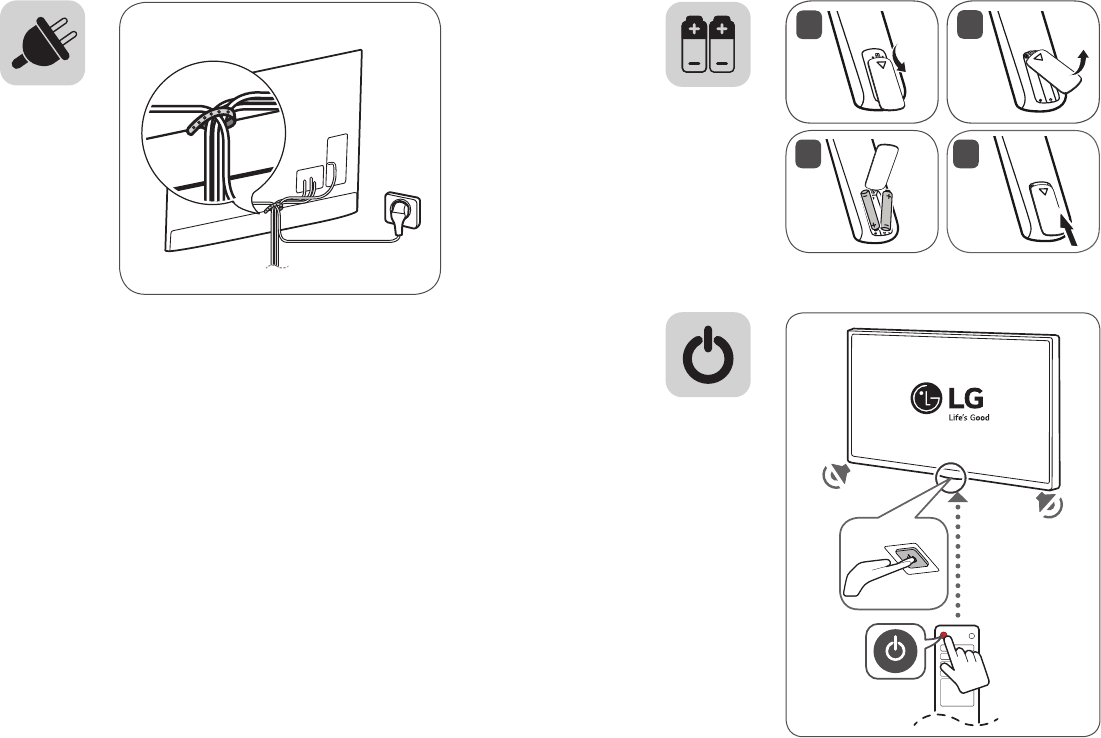 LG
Life's Good