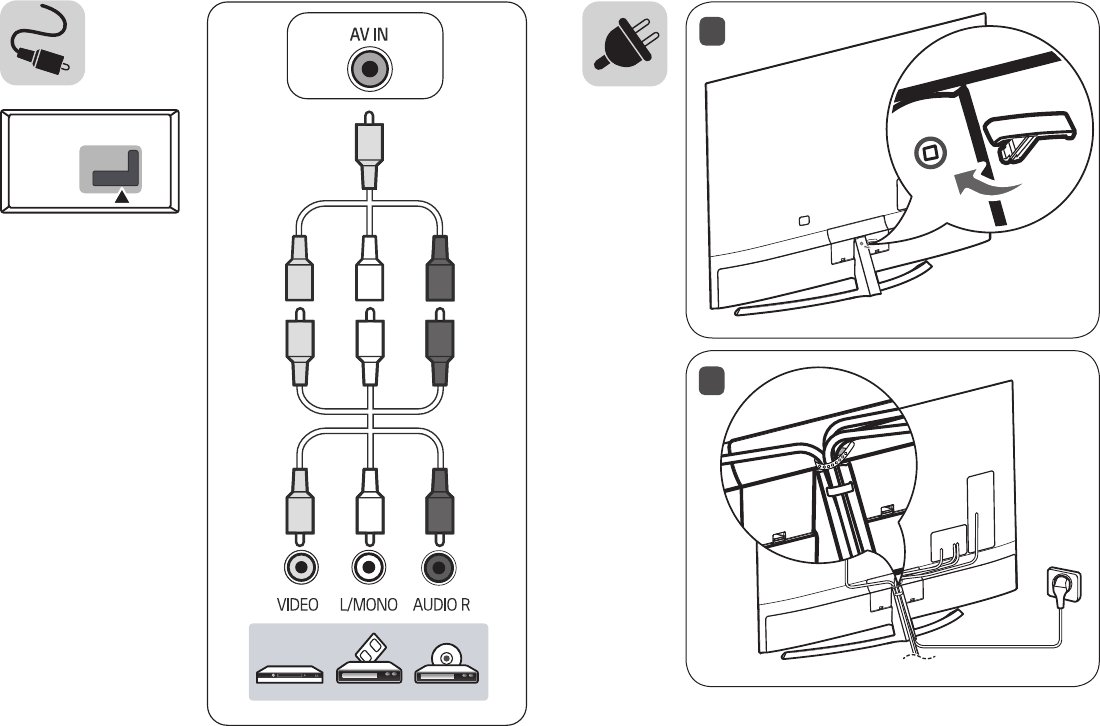 AV IN

VIDEO L/MONO AUDIO R