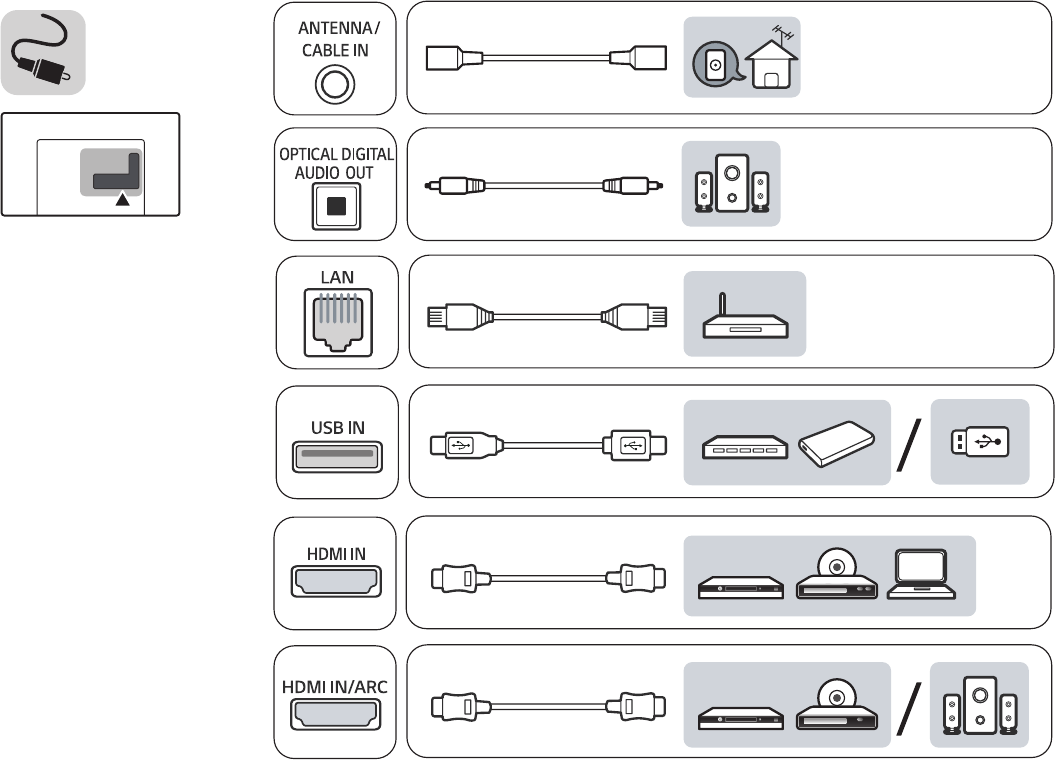 ANTENNA / CABLE IN

OPTICAL DIGITAL AUDIO OUT

LAN

USB IN

/

HDMI IN

HDMI IN/ARC

/