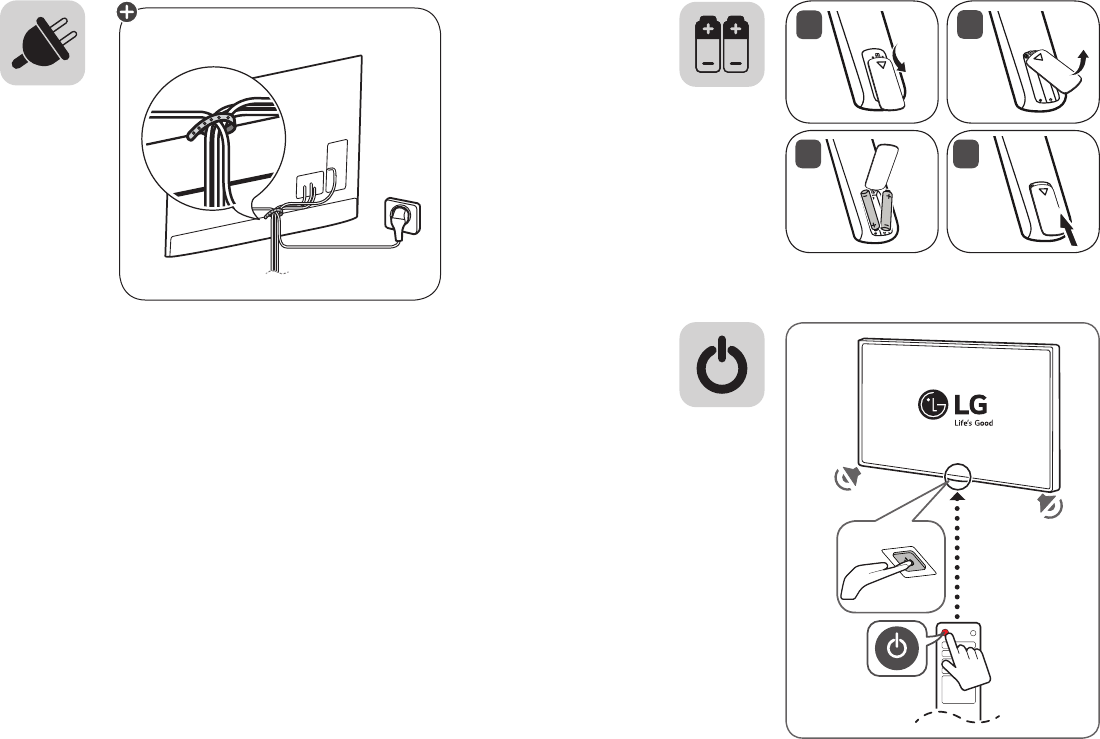 LG
Life's Good