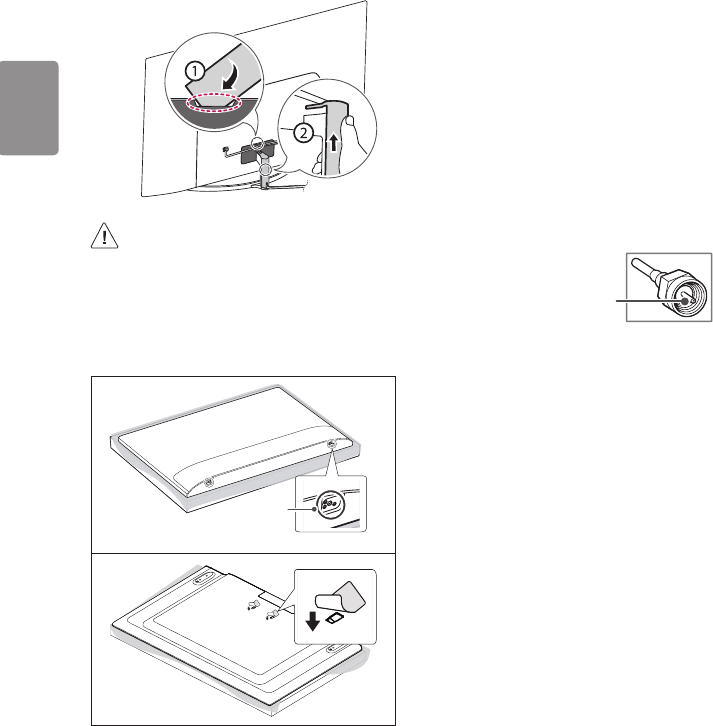 1

2