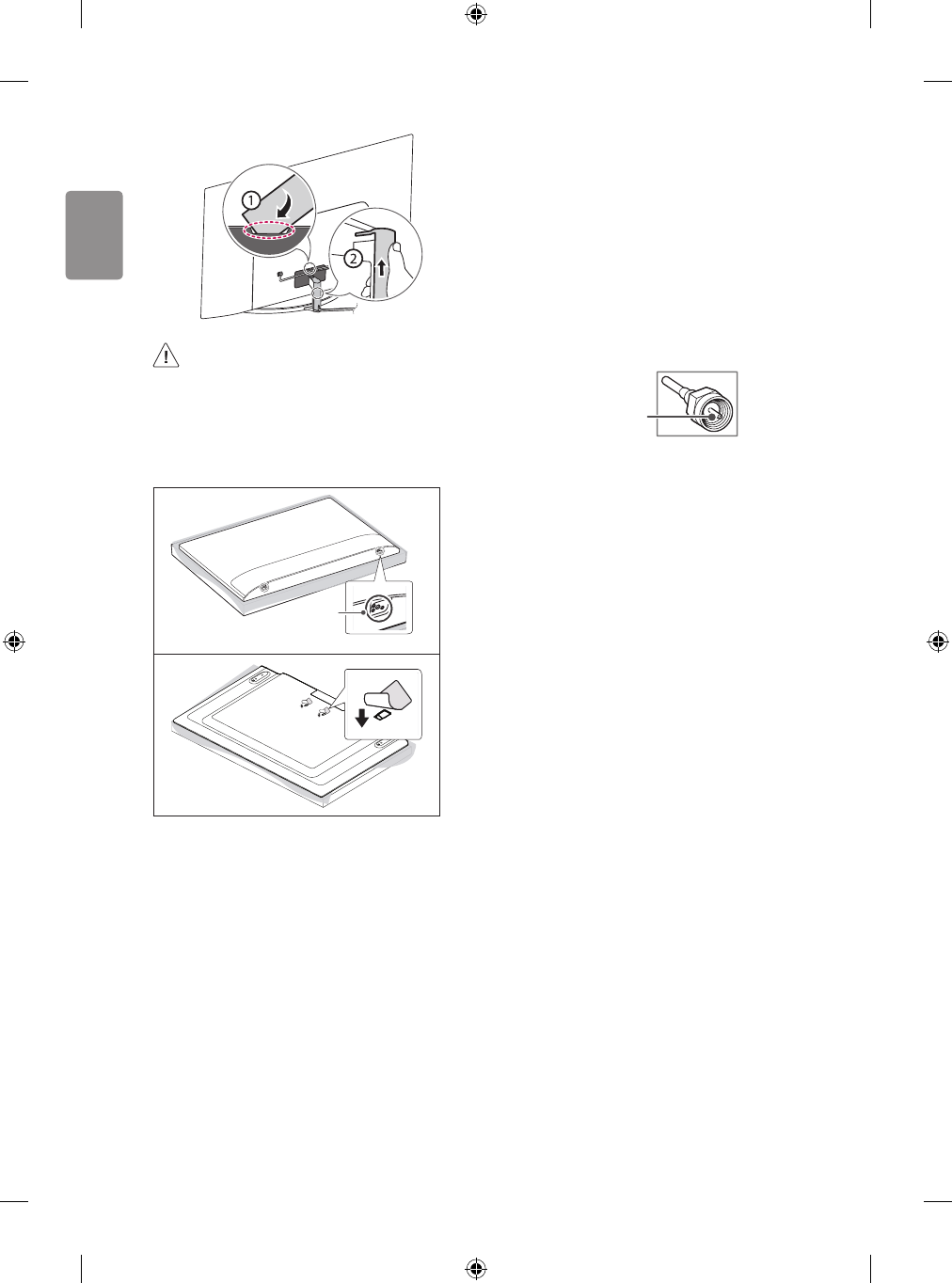 1

2