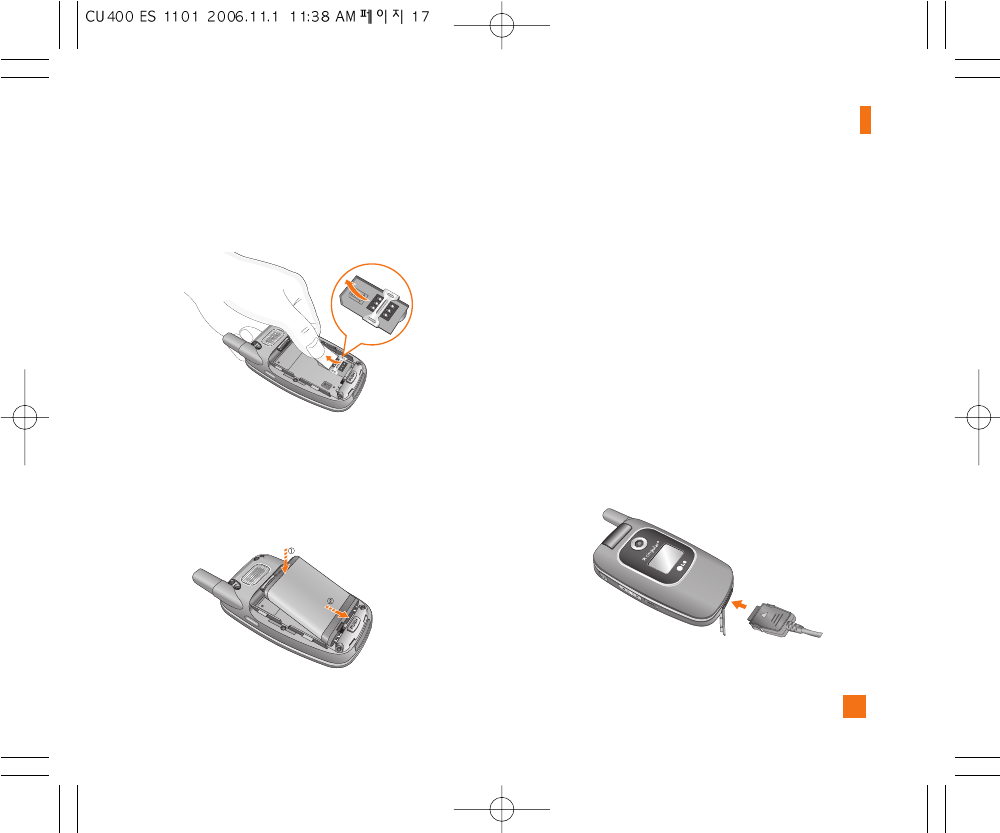 CU400 ES 1101 2006.11.1 11:38 AM 페이지 17

①

②