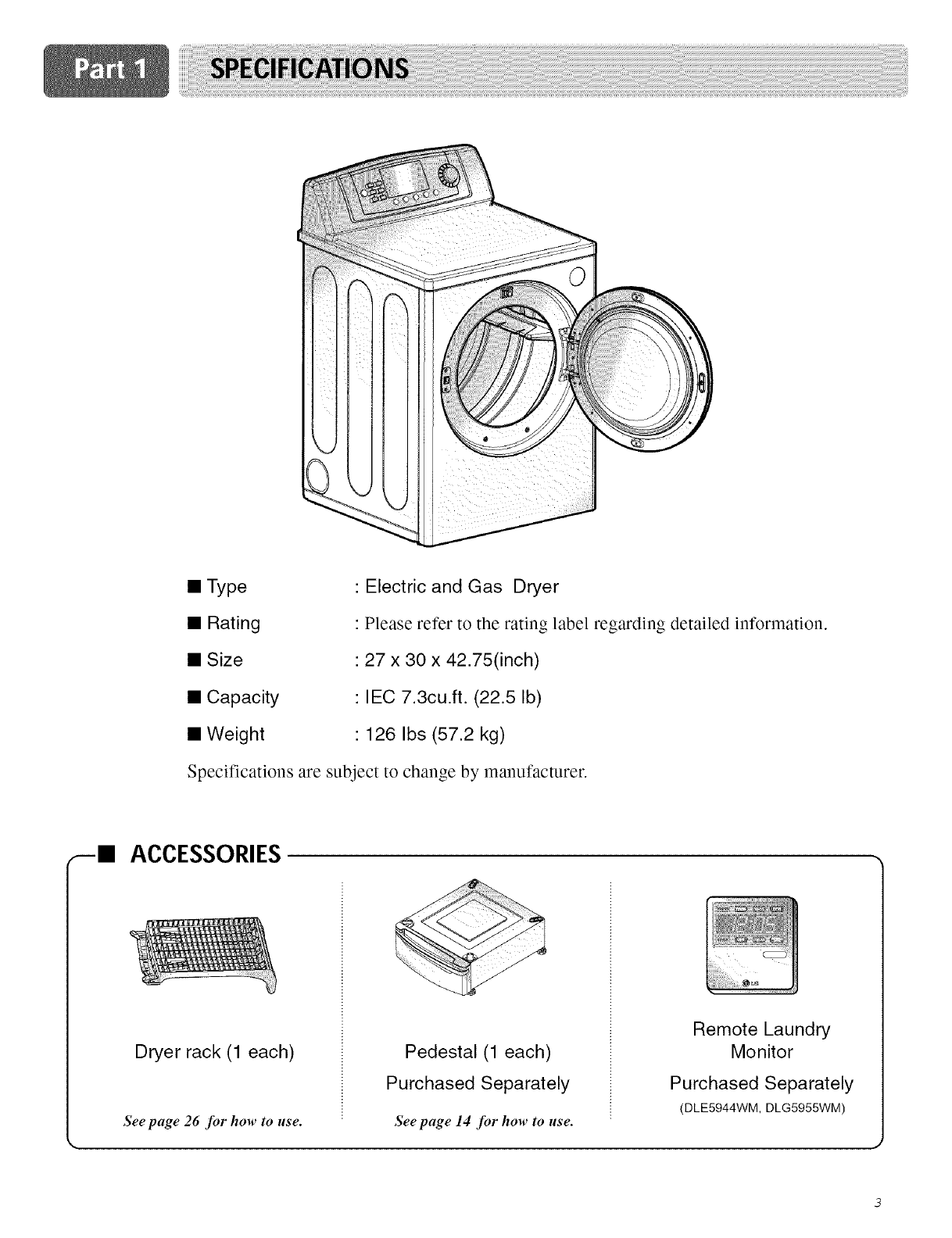 Part 1 SPECIFICATIONS

■ Type : Electric and Gas Dryer

■ Rating : Please refer to the rating label regarding detailed information.

■ Size : 27 x 30 x 42.75(inch)

■ Capacity : IEC 7.3cu.ft. (22.5 lb)

■ Weight : 126 lbs (57.2 kg)

Specifications are subject to change by manufacturer.

■ ACCESSORIES

Dryer rack (1 each)

See page 26 for how to use.

Pedestal (1 each)
Purchased Separately

See page 14 for how to use.

Remote Laundry Monitor
Purchased Separately
(DLE5944WM, DLG5955WM)

3