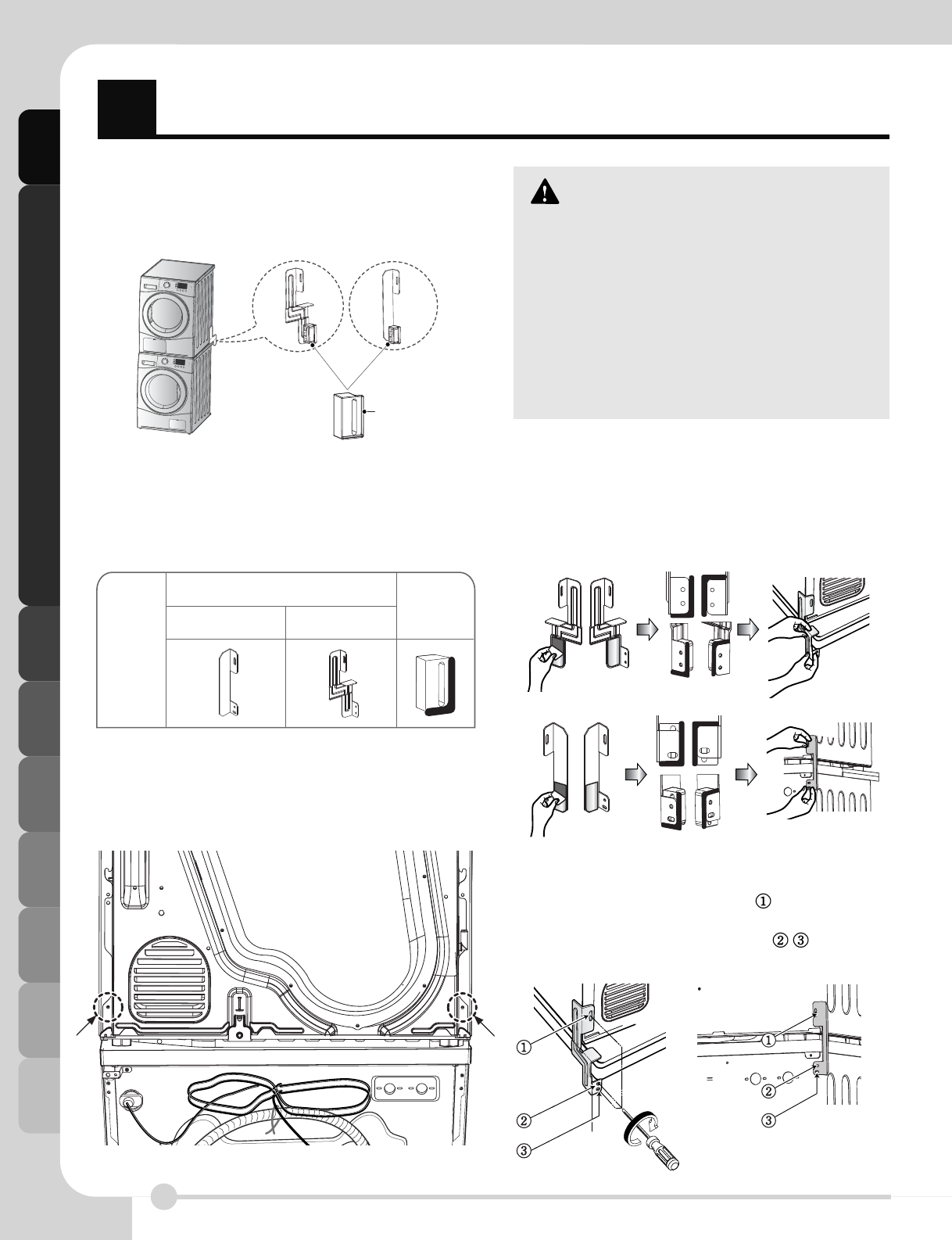 ①

②③

①

②

③

①

②

③