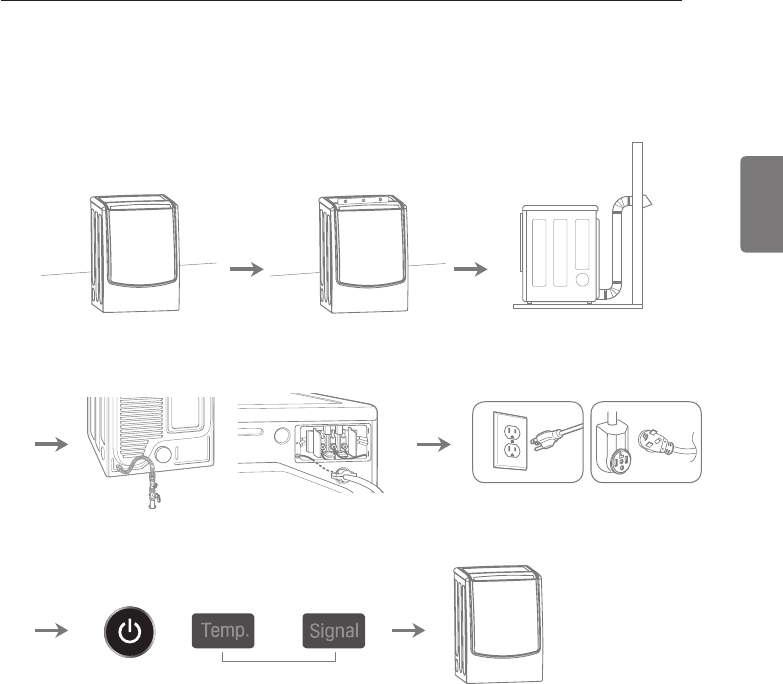 Temp.

Signal