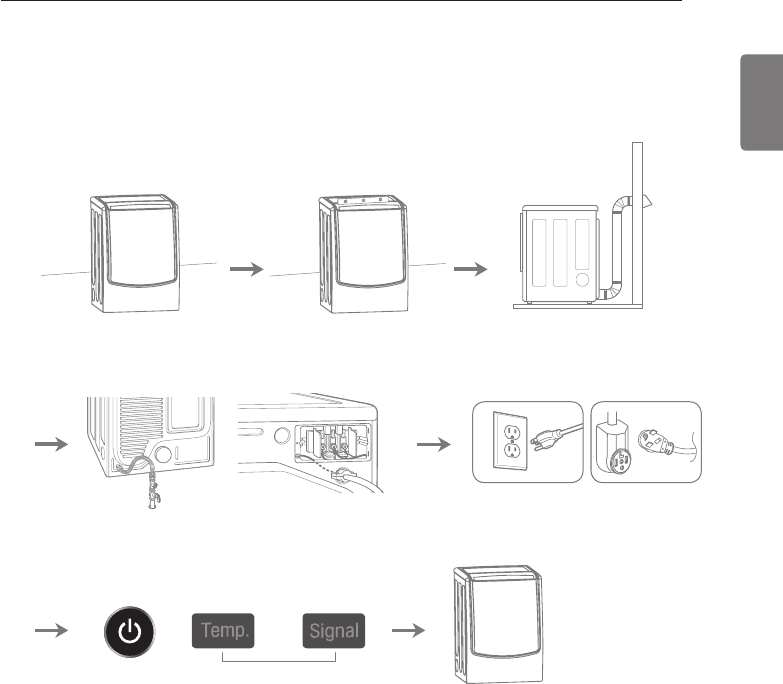 Temp.

Signal