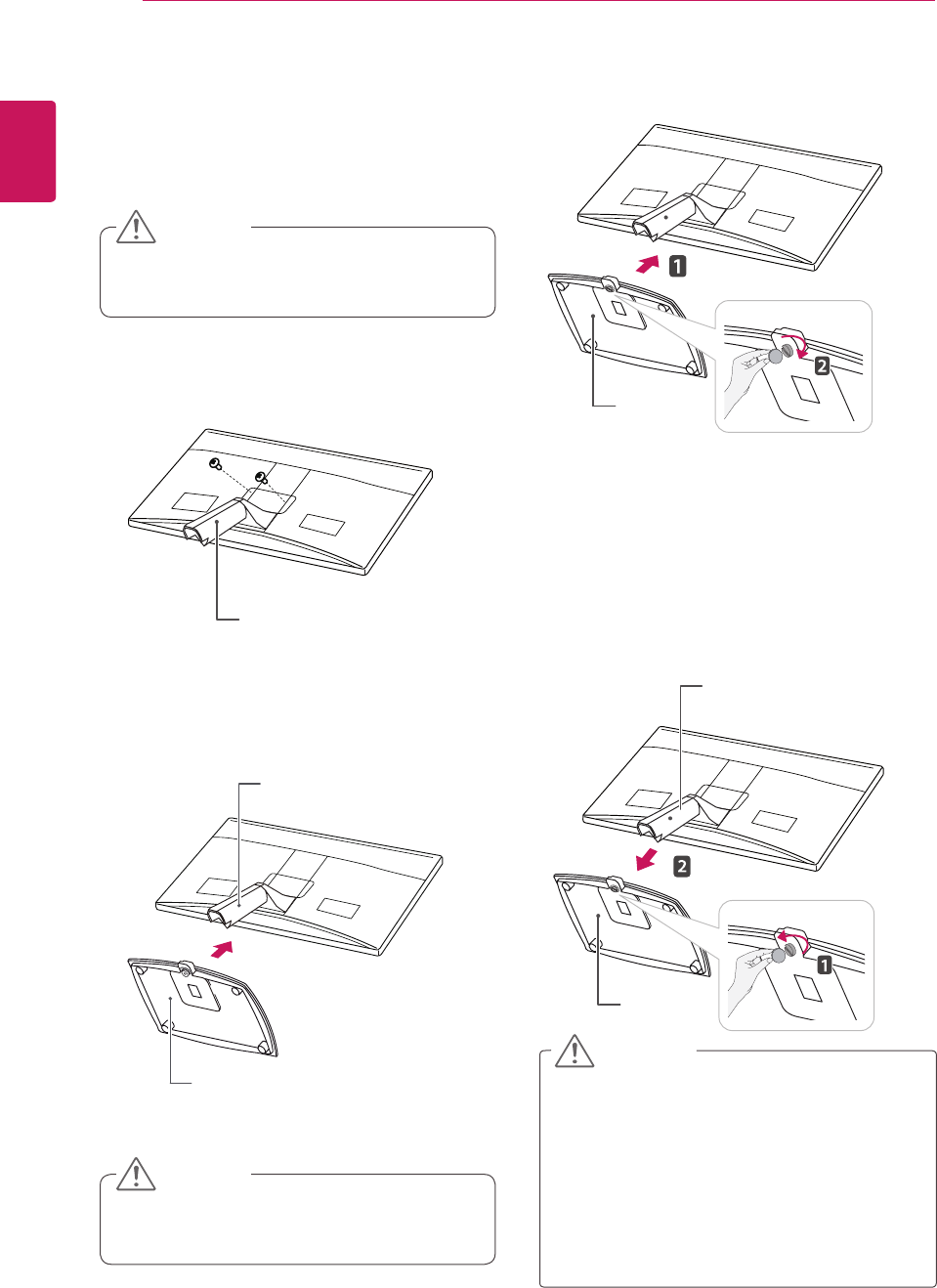 1

2

2

1