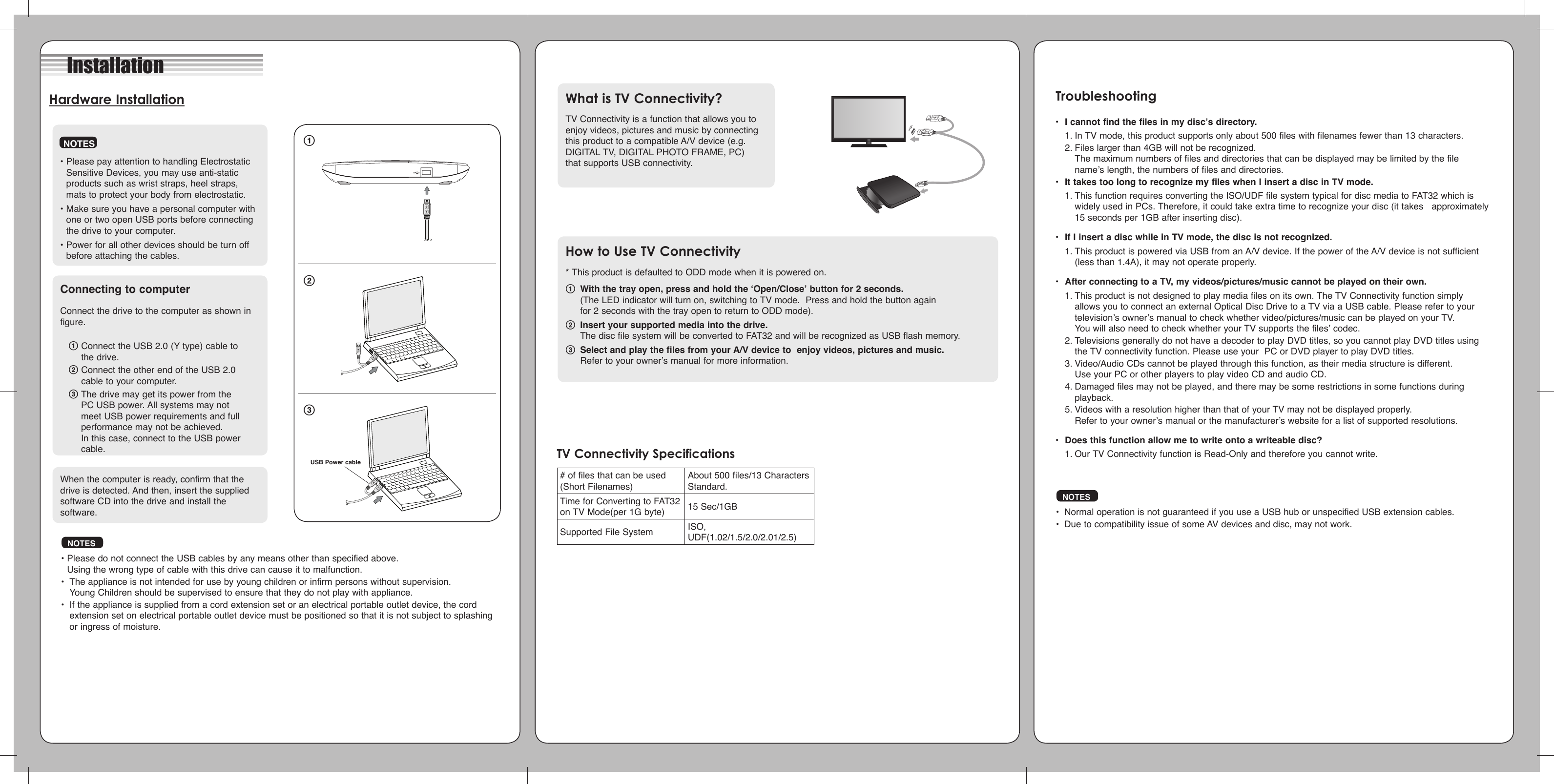 Installation

Hardware Installation

NOTES

• Please pay attention to handling Electrostatic Sensitive Devices, you may use anti-static products such as wrist straps, heel straps, mats to protect your body from electrostatic.
• Make sure you have a personal computer with one or two open USB ports before connecting the drive to your computer.
• Power for all other devices should be turn off before attaching the cables.

Connecting to computer

Connect the drive to the computer as shown in figure.

① Connect the USB 2.0 (Y type) cable to the drive.
② Connect the other end of the USB 2.0 cable to your computer.
③ The drive may get its power from the PC USB power. All systems may not meet USB power requirements and full performance may not be achieved. In this case, connect to the USB power cable.

When the computer is ready, confirm that the drive is detected. And then, insert the supplied software CD into the drive and install the software.

①

②

③

USB Power cable

NOTES

• Please do not connect the USB cables by any means other than specified above. Using the wrong type of cable with this drive can cause it to malfunction.
• The appliance is not intended for use by young children or infirm persons without supervision. Young Children should be supervised to ensure that they do not play with appliance.
• If the appliance is supplied from a cord extension set or an electrical portable outlet device, the cord extension set on electrical portable outlet device must be positioned so that it is not subject to splashing or ingress of moisture.

What is TV Connectivity?

TV Connectivity is a function that allows you to enjoy videos, pictures and music by connecting this product to a compatible A/V device (e.g. DIGITAL TV, DIGITAL PHOTO FRAME, PC) that supports USB connectivity.

How to Use TV Connectivity

* This product is defaulted to ODD mode when it is powered on.

① With the tray open, press and hold the 'Open/Close' button for 2 seconds.
(The LED indicator will turn on, switching to TV mode. Press and hold the button again for 2 seconds with the tray open to return to ODD mode).
② Insert your supported media into the drive.
The disc file system will be converted to FAT32 and will be recognized as USB flash memory.
③ Select and play the files from your A/V device to enjoy videos, pictures and music.
Refer to your owner's manual for more information.

TV Connectivity Specifications

| # of files that can be used (Short Filenames) | About 500 files/13 Characters Standard. |
|---|---|
| Time for Converting to FAT32 on TV Mode(per 1G byte) | 15 Sec/1GB |
| Supported File System | ISO, UDF(1.02/1.5/2.0/2.01/2.5) |

Troubleshooting

• I cannot find the files in my disc's directory.
1. In TV mode, this product supports only about 500 files with filenames fewer than 13 characters.
2. Files larger than 4GB will not be recognized.
The maximum numbers of files and directories that can be displayed may be limited by the file name's length, the numbers of files and directories.
• It takes too long to recognize my files when I insert a disc in TV mode.
1. This function requires converting the ISO/UDF file system typical for disc media to FAT32 which is widely used in PCs. Therefore, it could take extra time to recognize your disc (it takes approximately 15 seconds per 1GB after inserting disc).

• If I insert a disc while in TV mode, the disc is not recognized.
1. This product is powered via USB from an A/V device. If the power of the A/V device is not sufficient (less than 1.4A), it may not operate properly.

• After connecting to a TV, my videos/pictures/music cannot be played on their own.
1. This product is not designed to play media files on its own. The TV Connectivity function simply allows you to connect an external Optical Disc Drive to a TV via a USB cable. Please refer to your television's owner's manual to check whether video/pictures/music can be played on your TV.
You will also need to check whether your TV supports the files' codec.
2. Televisions generally do not have a decoder to play DVD titles, so you cannot play DVD titles using the TV connectivity function. Please use your PC or DVD player to play DVD titles.
3. Video/Audio CDs cannot be played through this function, as their media structure is different.
Use your PC or other players to play video CD and audio CD.
4. Damaged files may not be played, and there may be some restrictions in some functions during playback.
5. Videos with a resolution higher than that of your TV may not be displayed properly.
Refer to your owner's manual or the manufacturer's website for a list of supported resolutions.

• Does this function allow me to write onto a writeable disc?
1. Our TV Connectivity function is Read-Only and therefore you cannot write.

NOTES

• Normal operation is not guaranteed if you use a USB hub or unspecified USB extension cables.
• Due to compatibility issue of some AV devices and disc, may not work.