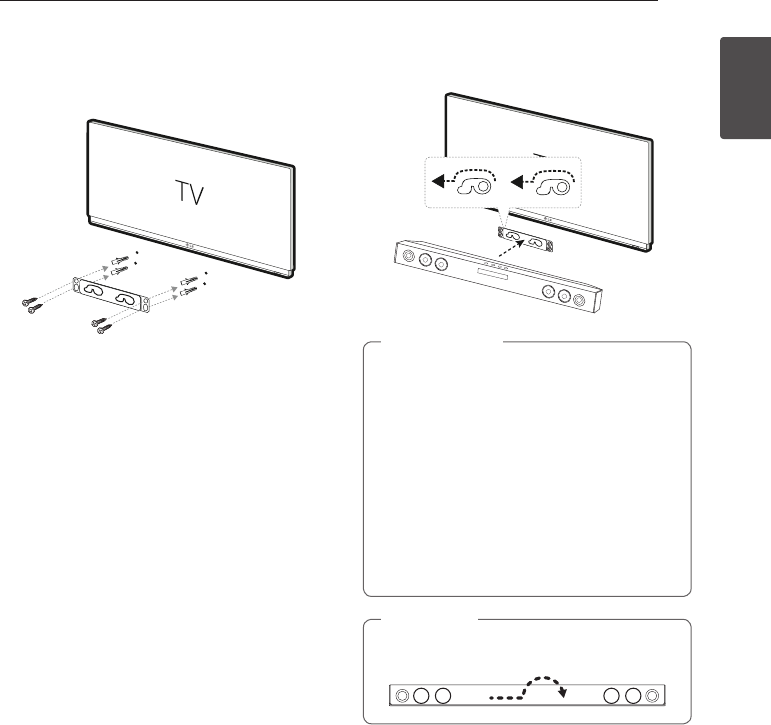 TV