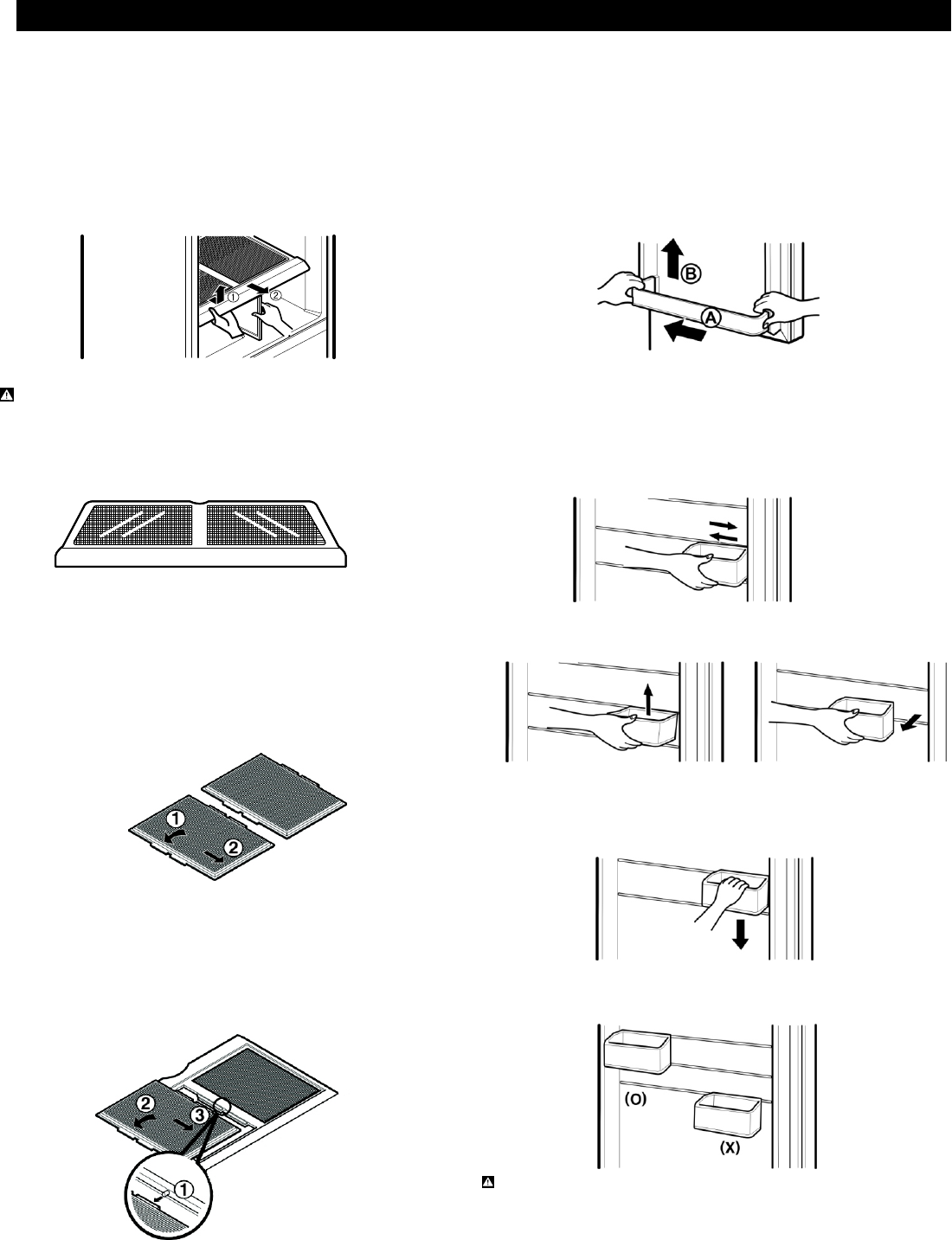 ①

②

B

A

1

2

2

3

1

(O)

(X)