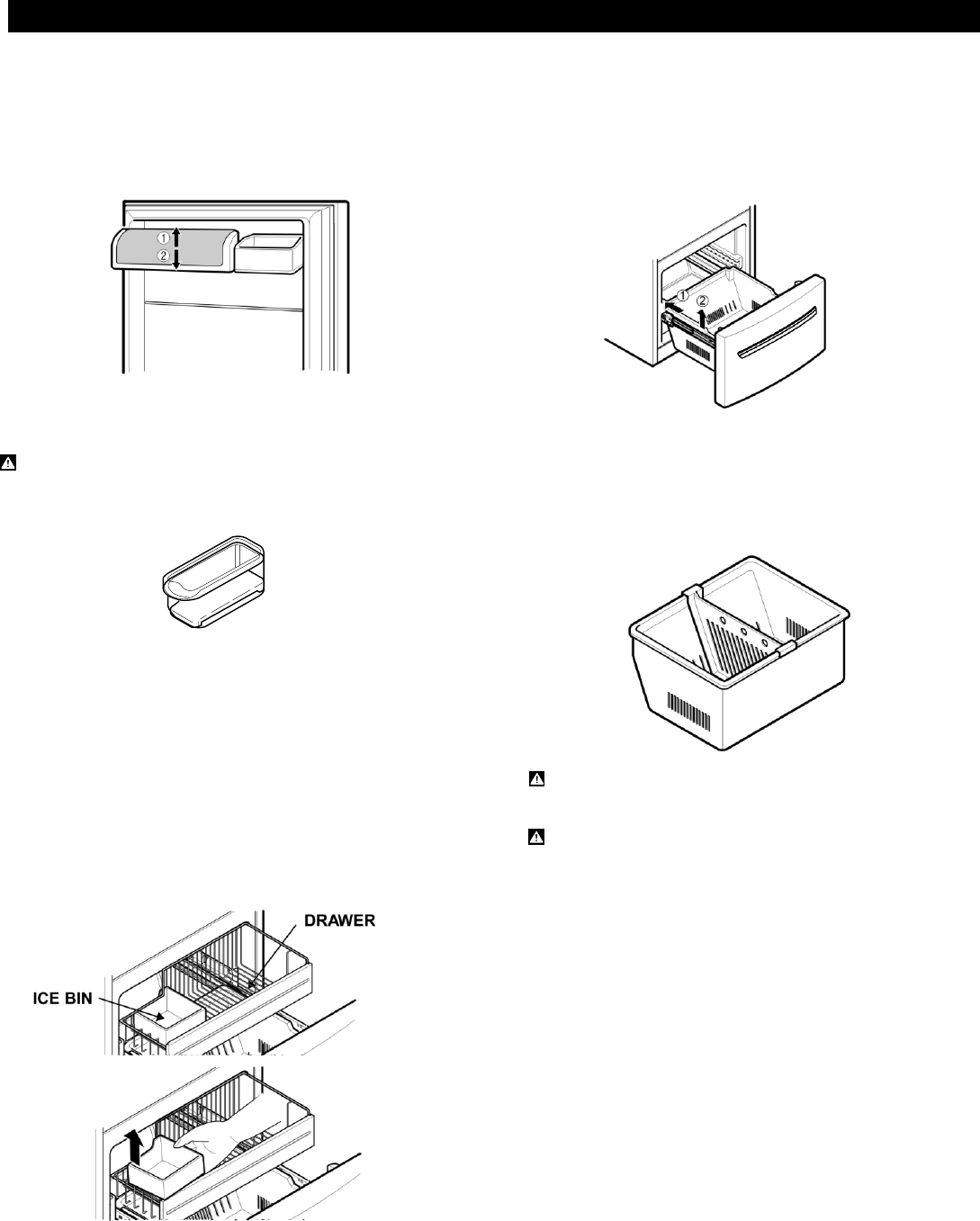 ①
②

①
②

DRAWER

ICE BIN