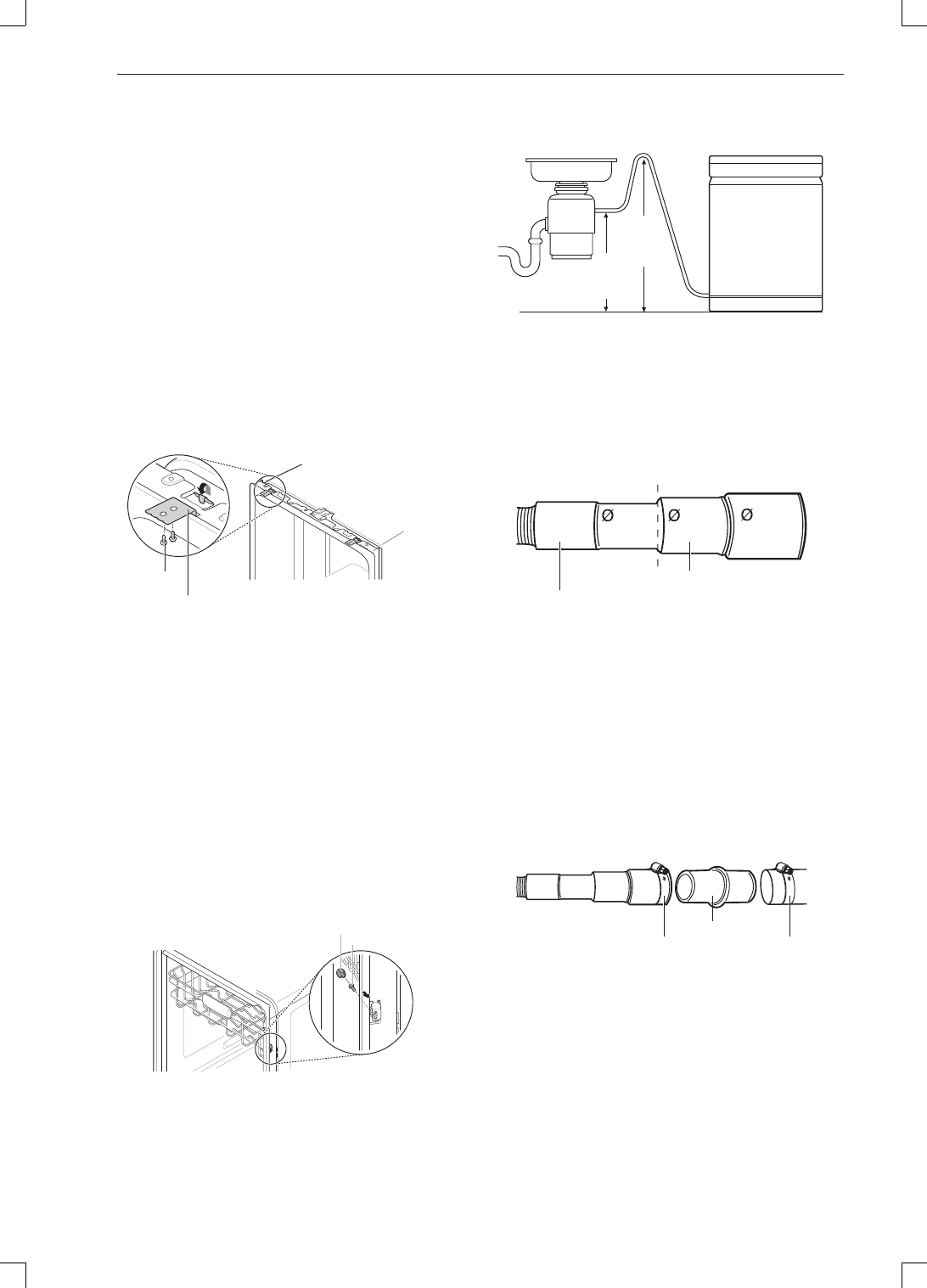 Ø Ø Ø