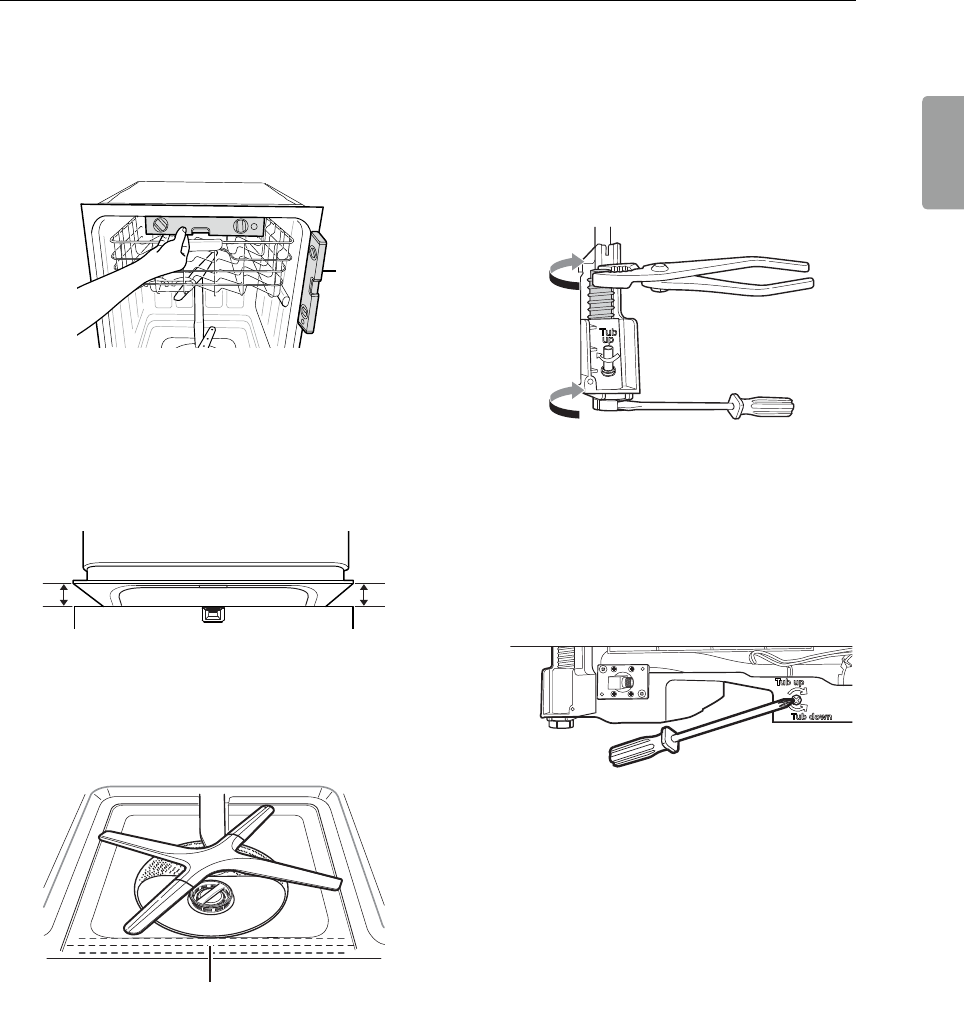 Tub up

Tub up

Tub down