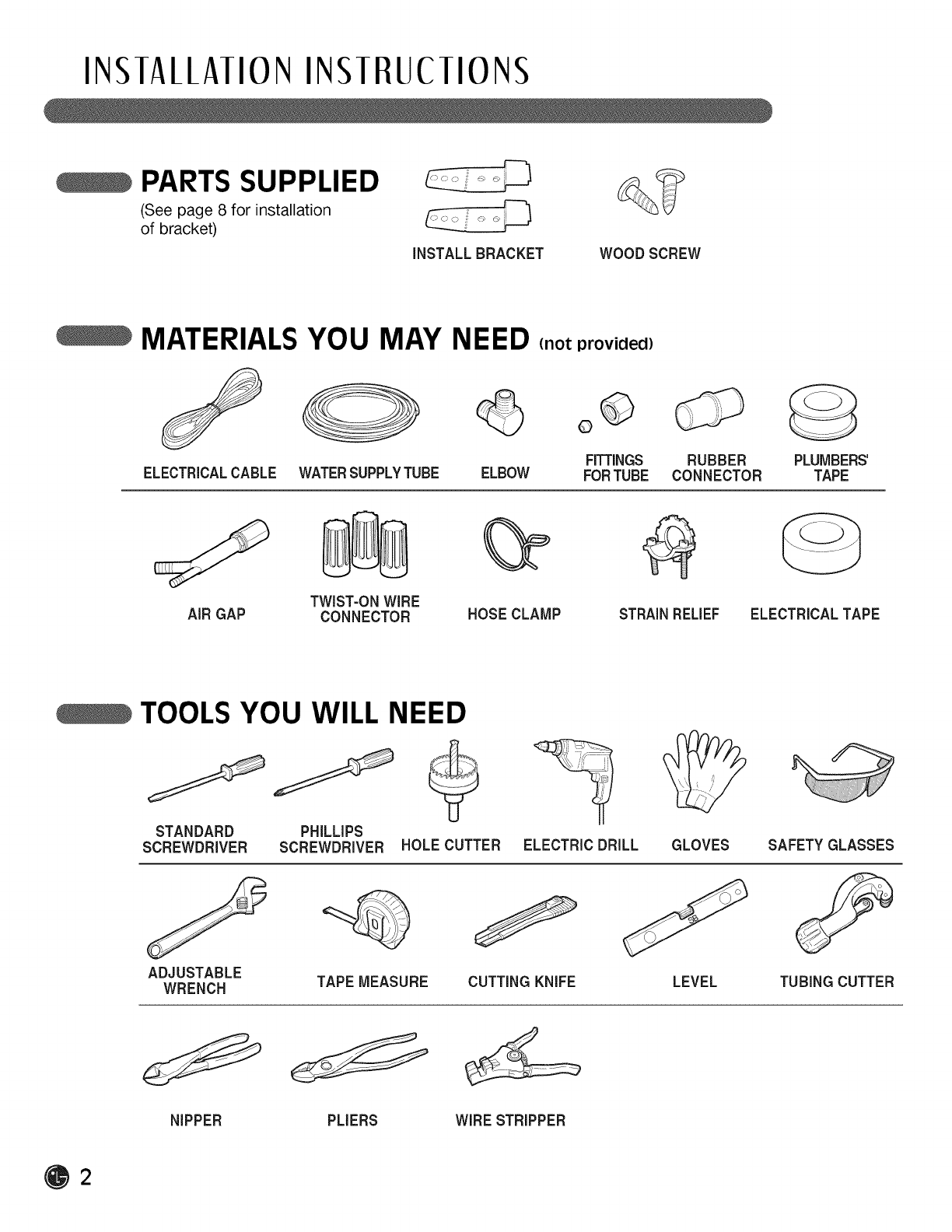 INSTALLATION INSTRUCTIONS

PARTS SUPPLIED
(See page 8 for installation of bracket)

INSTALL BRACKET

WOOD SCREW

MATERIALS YOU MAY NEED (not provided)

ELECTRICAL CABLE

WATER SUPPLY TUBE

ELBOW

FITTINGS FOR TUBE

RUBBER CONNECTOR

PLUMBERS' TAPE

AIR GAP

TWIST-ON WIRE CONNECTOR

HOSE CLAMP

STRAIN RELIEF

ELECTRICAL TAPE

TOOLS YOU WILL NEED

STANDARD SCREWDRIVER

PHILLIPS SCREWDRIVER

HOLE CUTTER

ELECTRIC DRILL

GLOVES

SAFETY GLASSES

ADJUSTABLE WRENCH

TAPE MEASURE

CUTTING KNIFE

LEVEL

TUBING CUTTER

NIPPER

PLIERS

WIRE STRIPPER

2