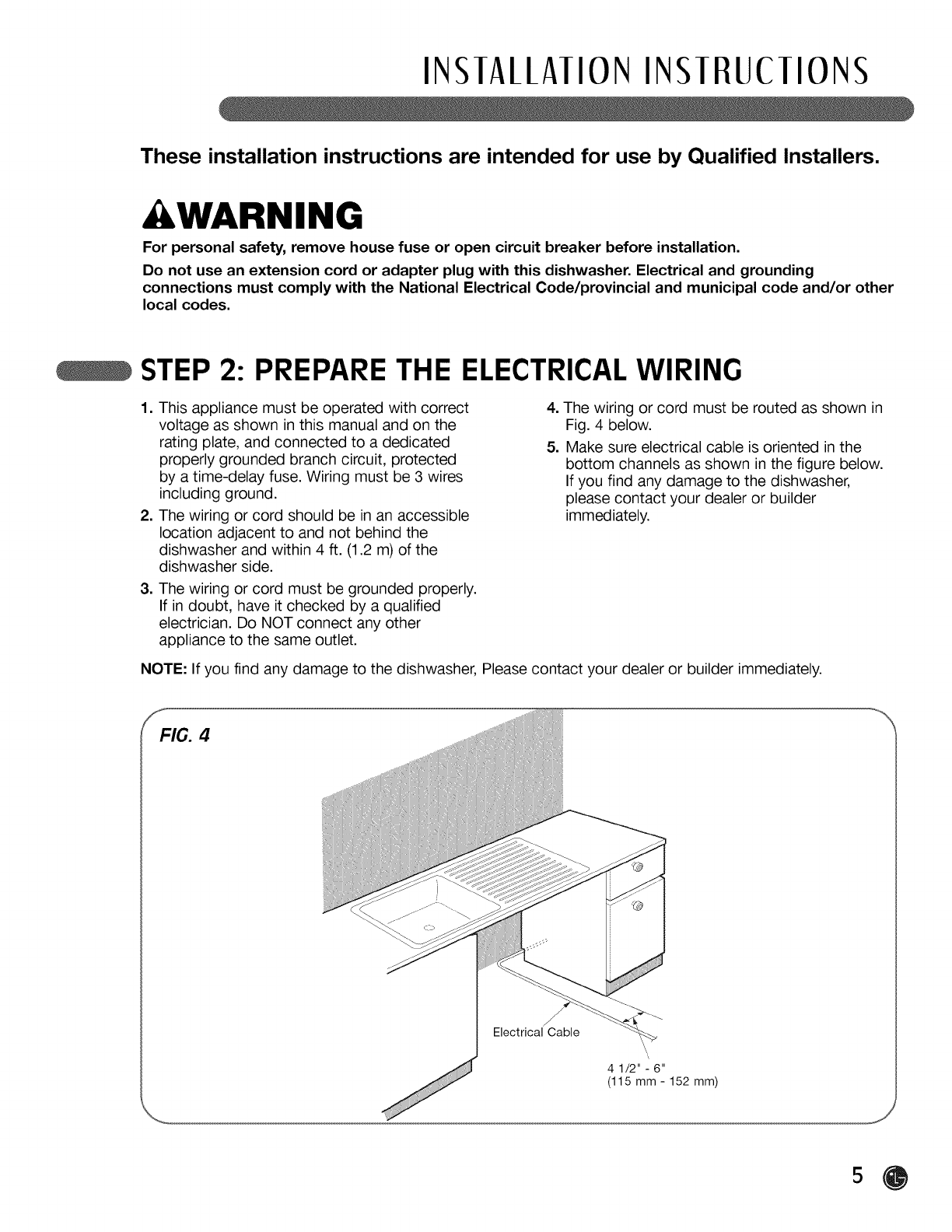 INSTALLATION INSTRUCTIONS

These installation instructions are intended for use by Qualified Installers.

WARNING

For personal safety, remove house fuse or open circuit breaker before installation.

Do not use an extension cord or adapter plug with this dishwasher. Electrical and grounding connections must comply with the National Electrical Code/provincial and municipal code and/or other local codes.

STEP 2: PREPARE THE ELECTRICAL WIRING

1. This appliance must be operated with correct voltage as shown in this manual and on the rating plate, and connected to a dedicated properly grounded branch circuit, protected by a time-delay fuse. Wiring must be 3 wires including ground.

2. The wiring or cord should be in an accessible location adjacent to and not behind the dishwasher and within 4 ft. (1.2 m) of the dishwasher side.

3. The wiring or cord must be grounded properly. If in doubt, have it checked by a qualified electrician. Do NOT connect any other appliance to the same outlet.

4. The wiring or cord must be routed as shown in Fig. 4 below.

5. Make sure electrical cable is oriented in the bottom channels as shown in the figure below. If you find any damage to the dishwasher, please contact your dealer or builder immediately.

NOTE: If you find any damage to the dishwasher, Please contact your dealer or builder immediately.

FIG. 4

Electrical Cable

4 1/2" - 6"
(115 mm - 152 mm)

5