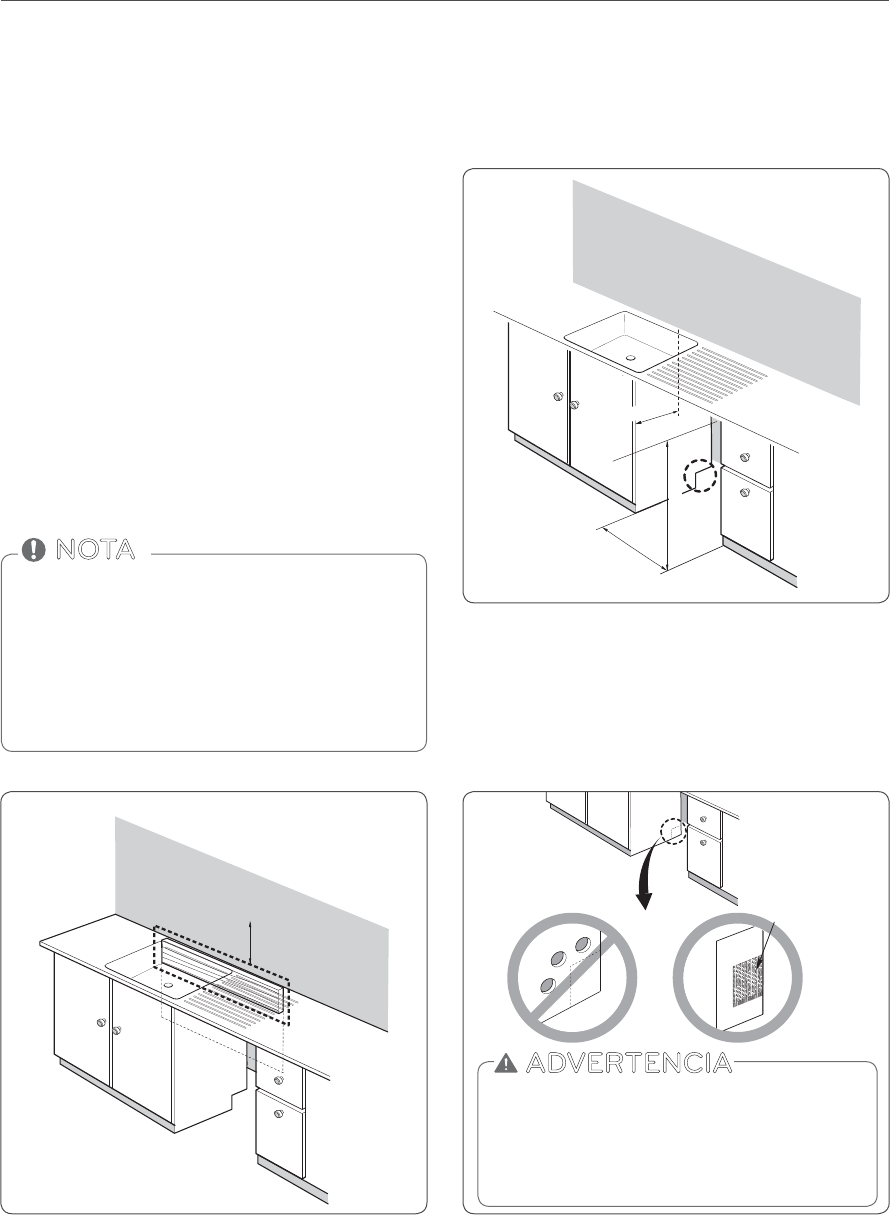 NOTA

ADVERTENCIA