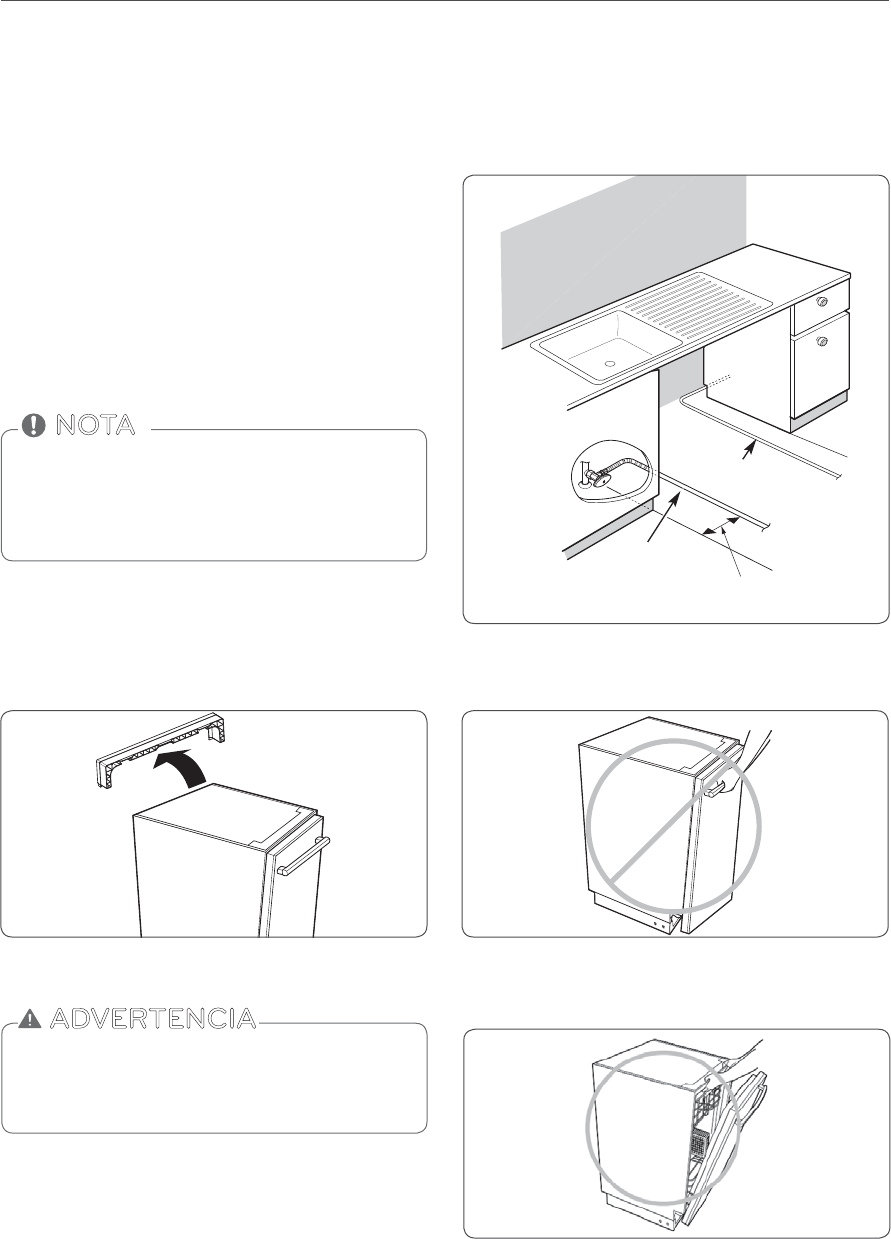 NOTA

ADVERTENCIA