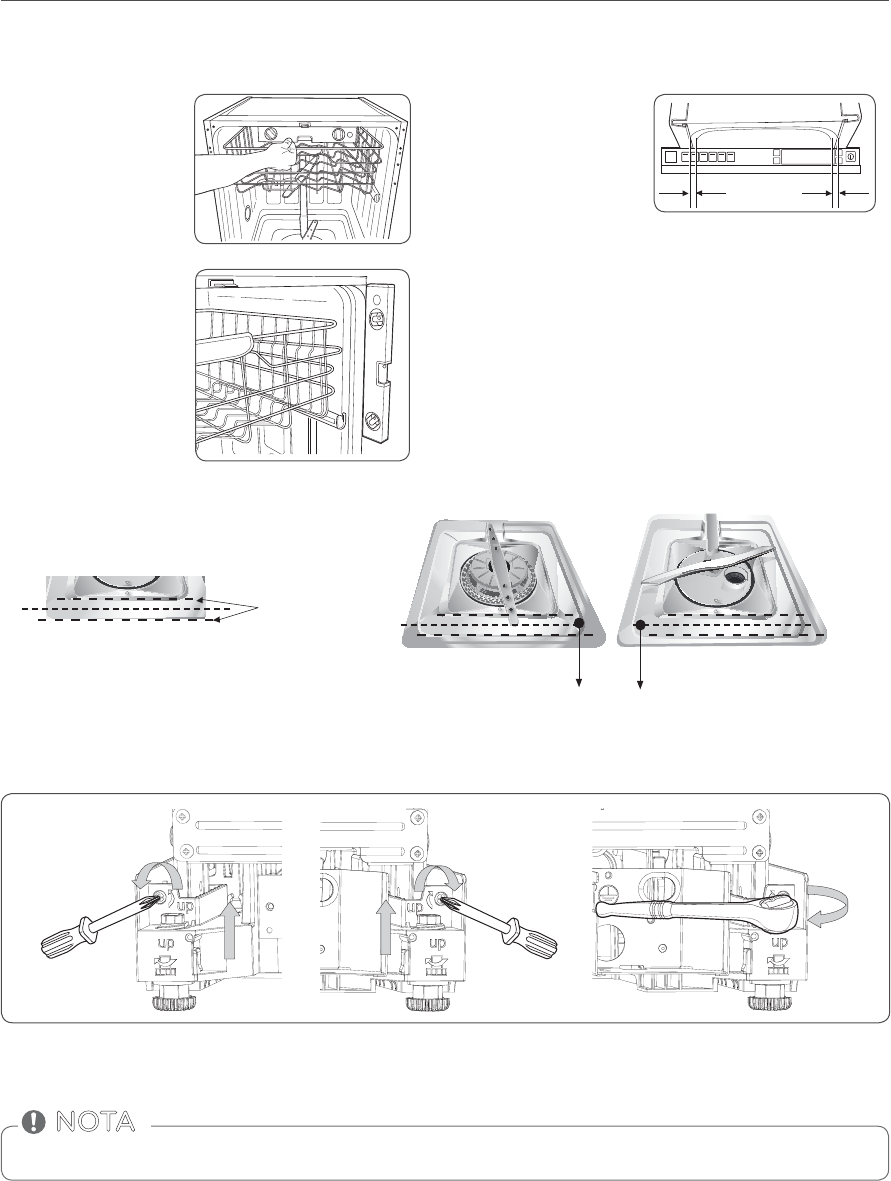 up

up

up

NOTA